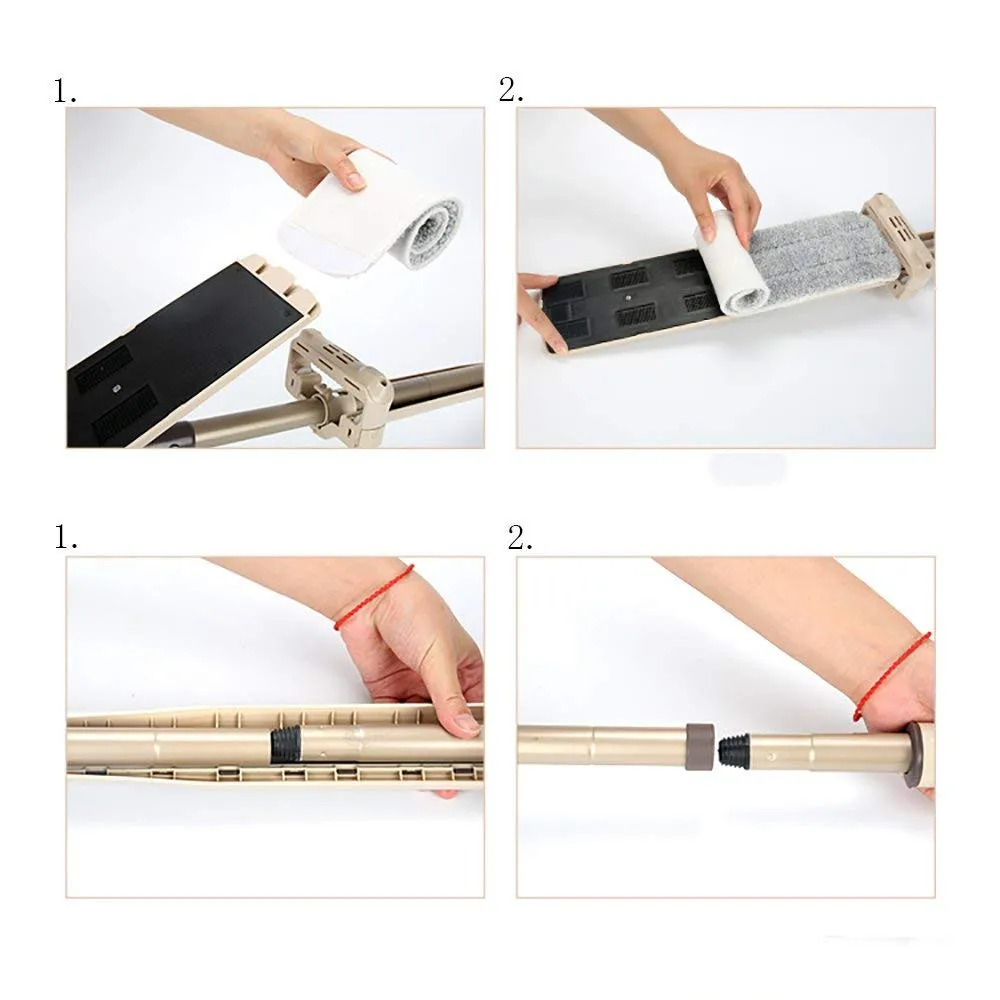 1.

2.

1.

2.