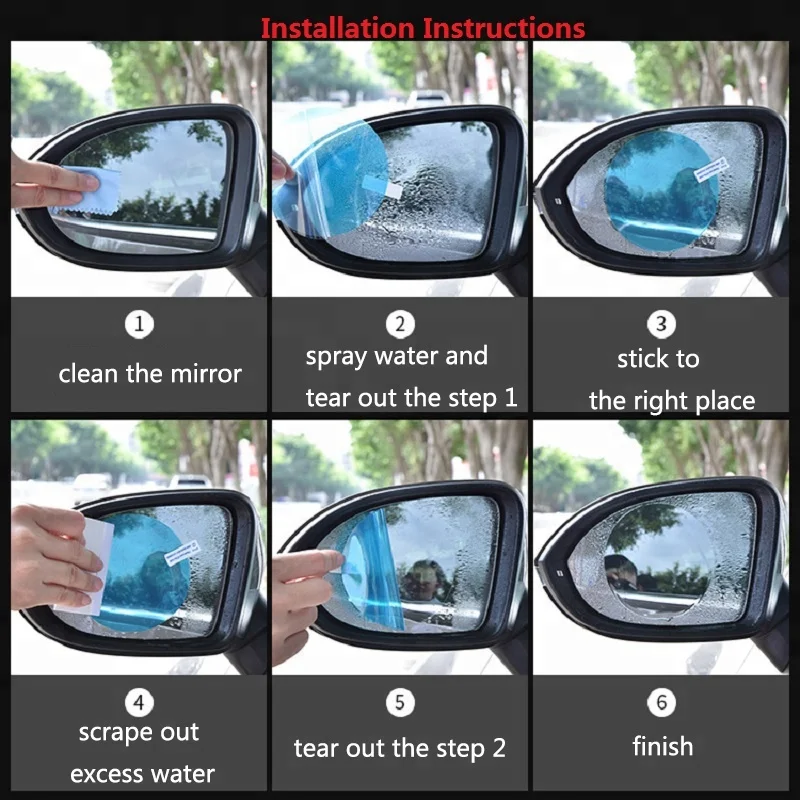 Installation Instructions

1
clean the mirror

2
spray water and tear out the step 1

3
stick to the right place

4
scrape out excess water

5
tear out the step 2

6
finish