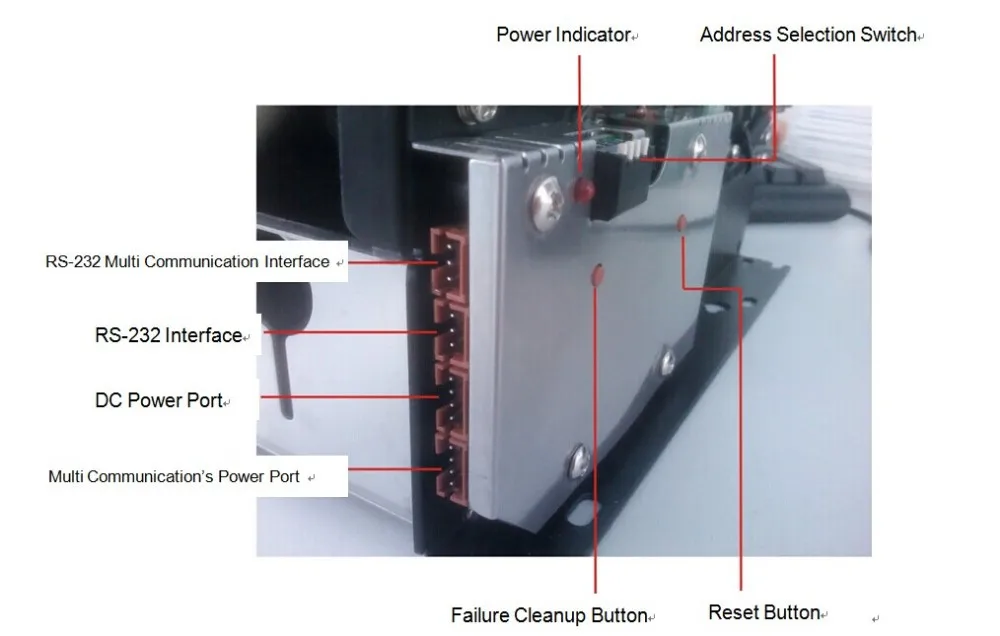 Power Indicator

Address Selection Switch

RS-232 Multi Communication Interface

RS-232 Interface

DC Power Port

Multi Communication's Power Port

Failure Cleanup Button

Reset Button