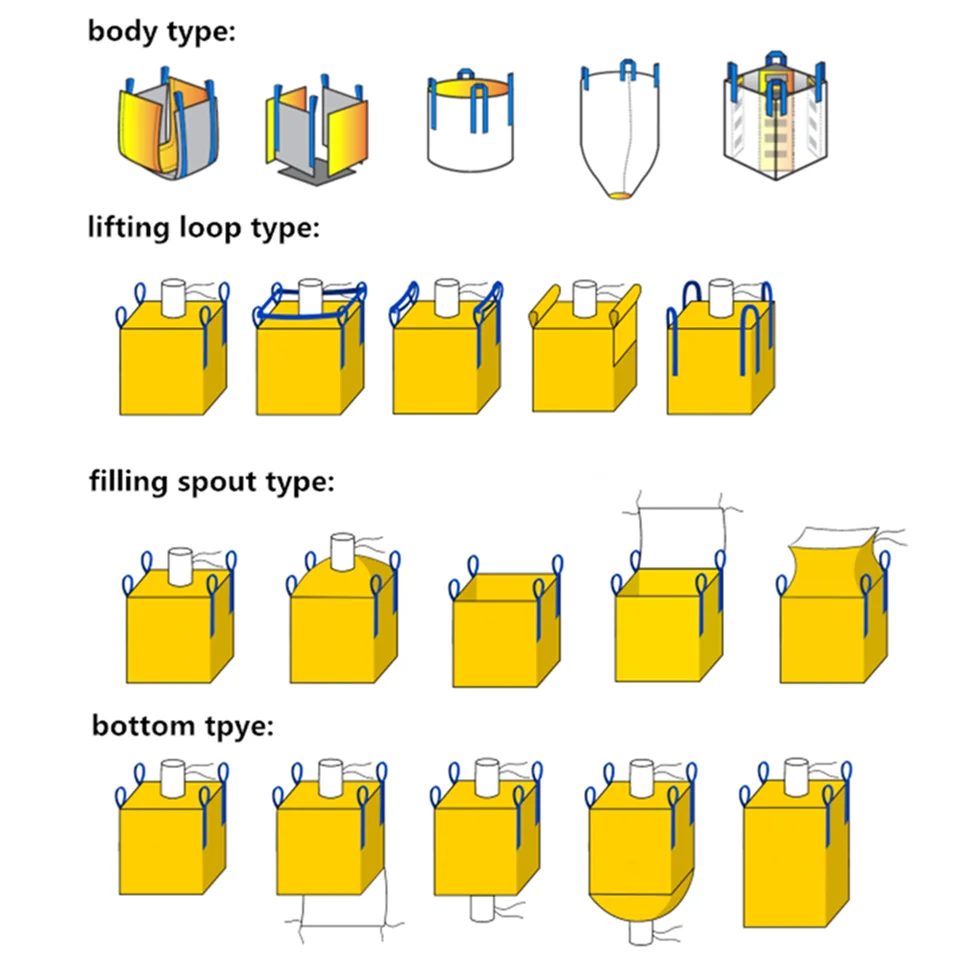 body type:

lifting loop type:

filling spout type:

bottom tpye: