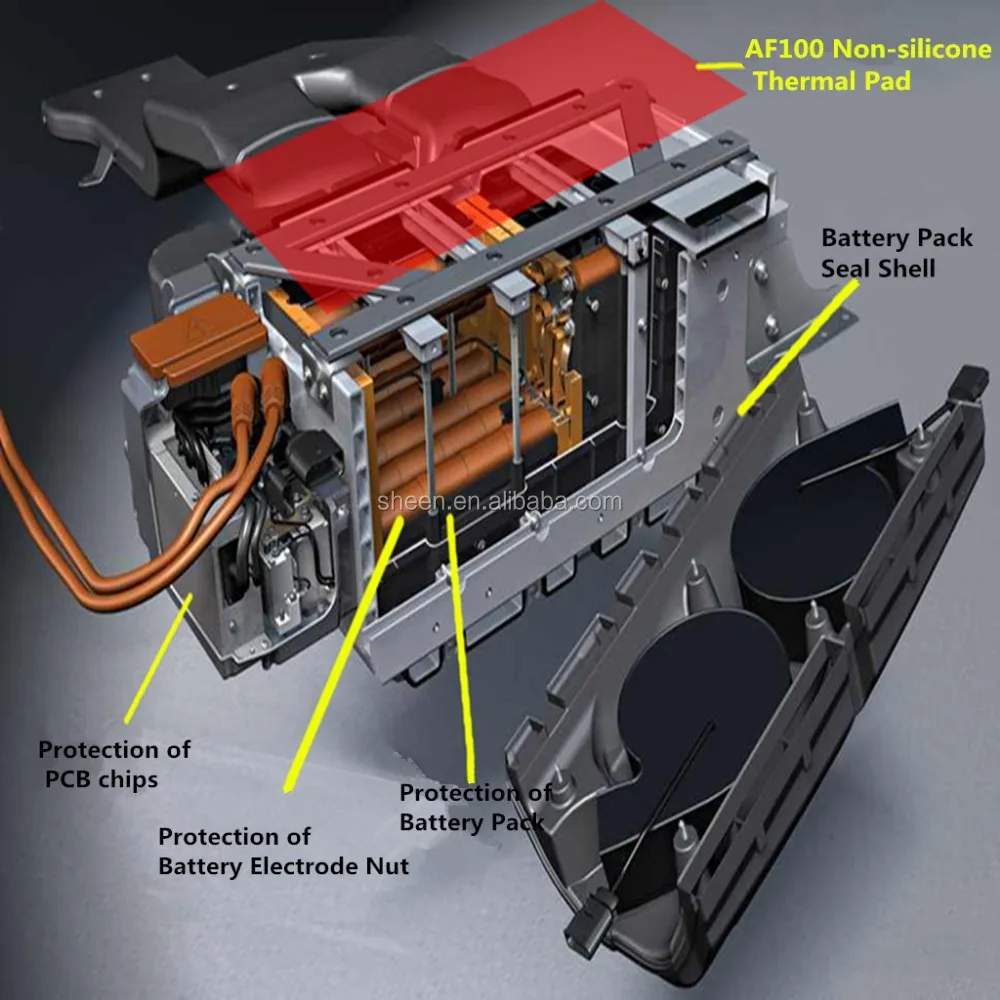 AF100 Non-silicone Thermal Pad

Battery Pack Seal Shell

sheen.en.alibaba.com

Protection of PCB chips

Protection of Battery Electrode Nut

Protection of Battery Pack