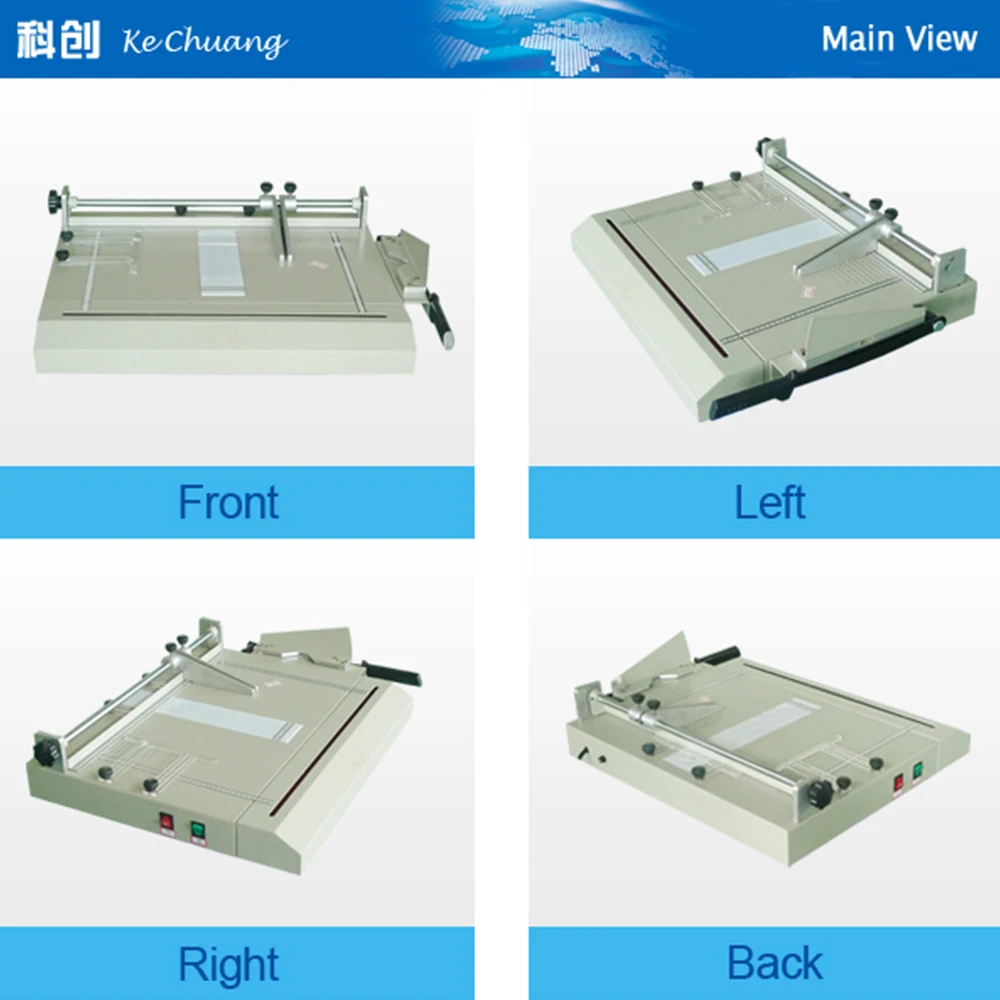 科创 Ke Chuang

Main View

Front

Left

Right

Back