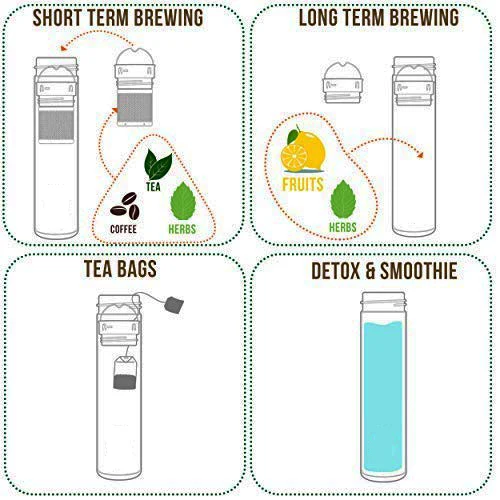 SHORT TERM BREWING

TEA

COFFEE

HERBS

LONG TERM BREWING

FRUITS

HERBS

TEA BAGS

DETOX & SMOOTHIE