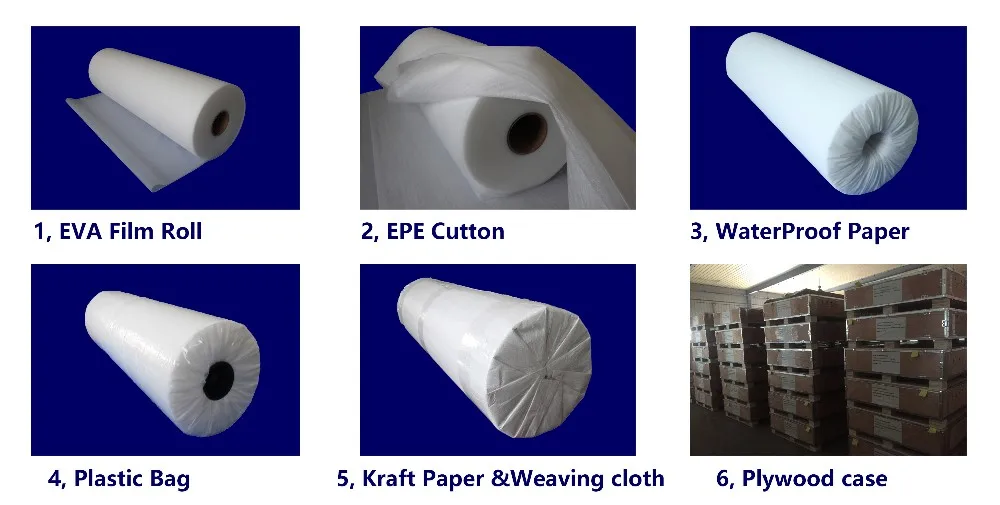 1, EVA Film Roll

2, EPE Cutton

3, WaterProof Paper

4, Plastic Bag

5, Kraft Paper &Weaving cloth

6, Plywood case