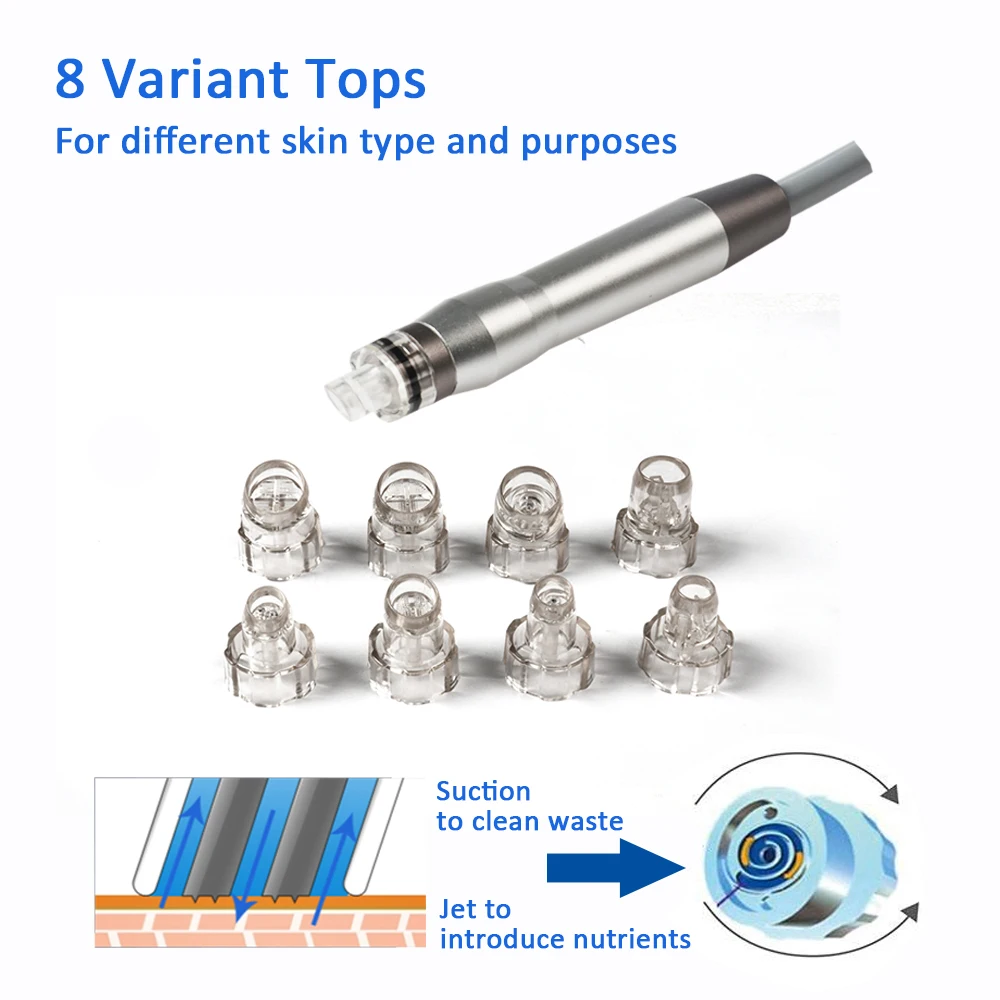 8 Variant Tops
For different skin type and purposes

Suction
to clean waste

Jet to
introduce nutrients