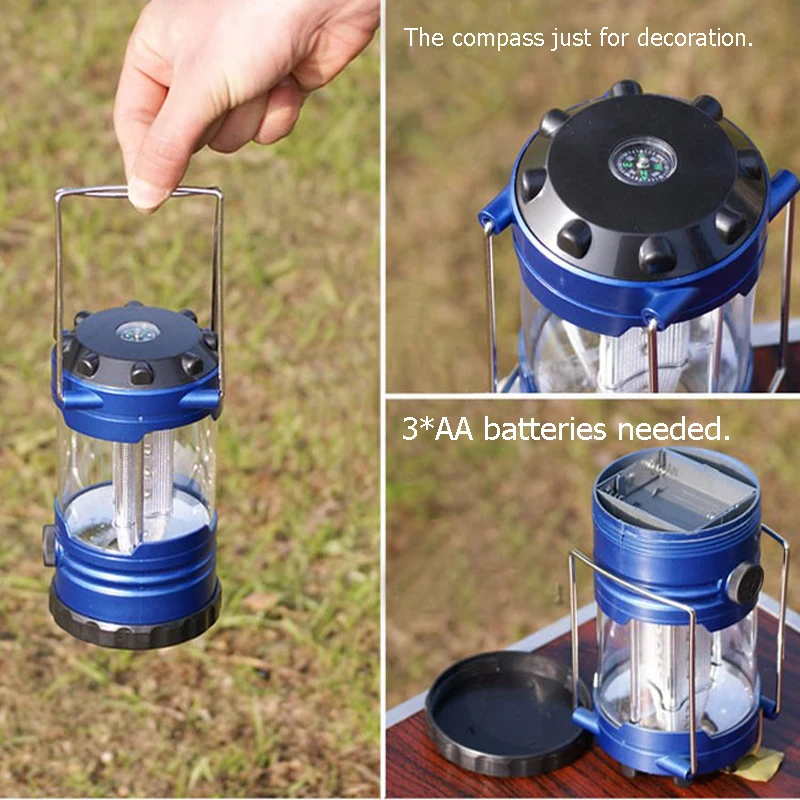 The compass just for decoration.

3*AA batteries needed.