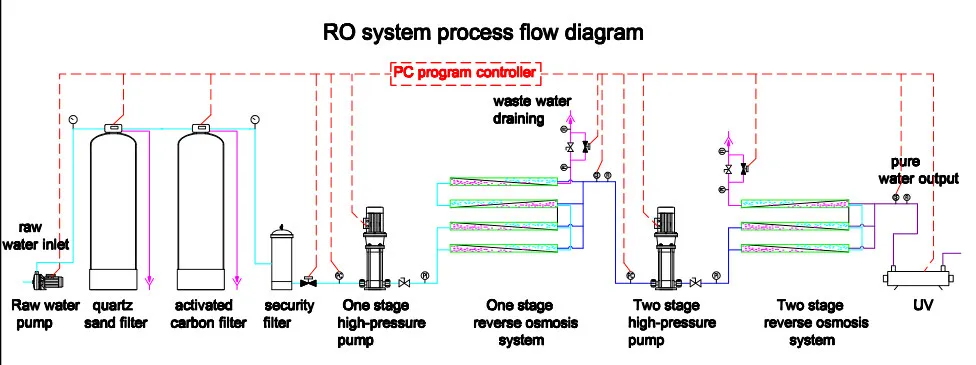 RO system process flow diagram

PC program controller

waste water draining

pure water output

raw water inlet

Raw water pump

quartz sand filter

activated carbon filter

security filter

One stage high-pressure pump

One stage reverse osmosis system

Two stage high-pressure pump

Two stage reverse osmosis system

UV