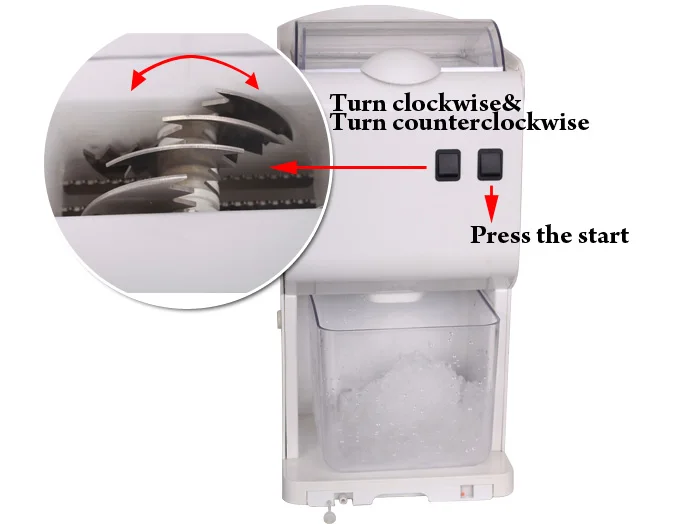 Turn clockwise&
Turn counterclockwise

Press the start