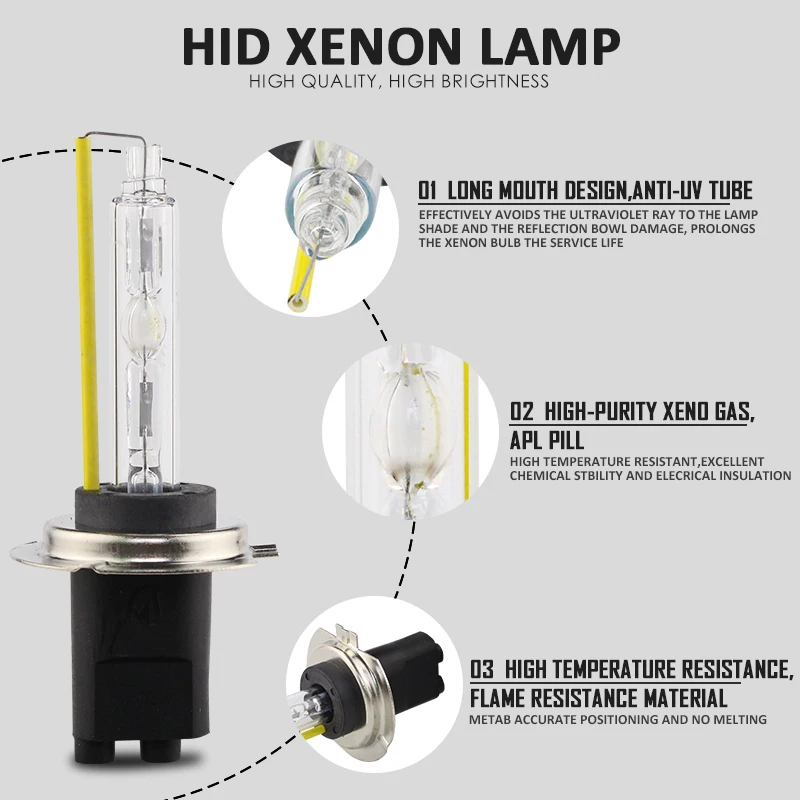 HID XENON LAMP
HIGH QUALITY, HIGH BRIGHTNESS

01 LONG MOUTH DESIGN,ANTI-UV TUBE
EFFECTIVELY AVOIDS THE ULTRAVIOLET RAY TO THE LAMP SHADE AND THE REFLECTION BOWL DAMAGE, PROLONGS THE XENON BULB THE SERVICE LIFE

02 HIGH-PURITY XENO GAS, APL PILL
HIGH TEMPERATURE RESISTANT,EXCELLENT CHEMICAL STBILITY AND ELECRICAL INSULATION

03 HIGH TEMPERATURE RESISTANCE, FLAME RESISTANCE MATERIAL
METAB ACCURATE POSITIONING AND NO MELTING