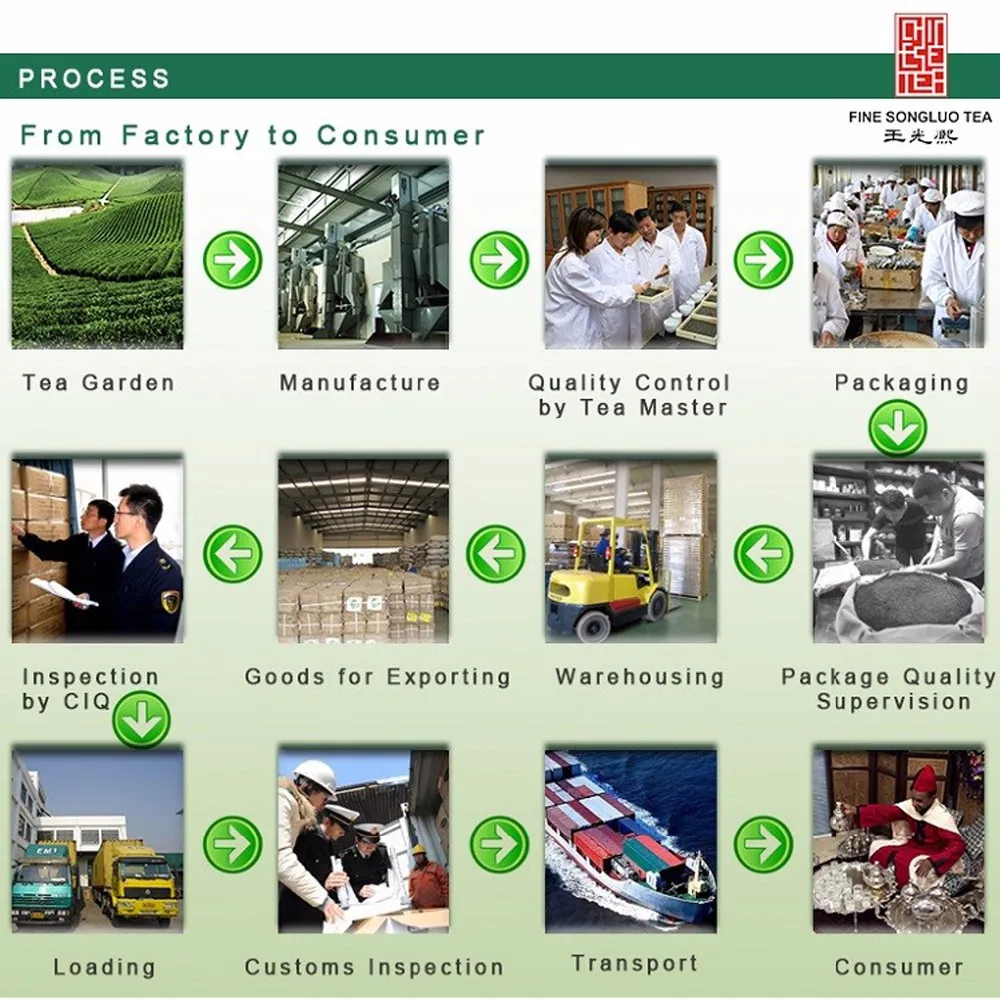 PROCESS

FINE SONGLUO TEA
王光熙

From Factory to Consumer

Tea Garden

Manufacture

Quality Control by Tea Master

Packaging

Package Quality Supervision

Warehousing

Goods for Exporting

Inspection by CIQ

Loading

Customs Inspection

Transport

Consumer