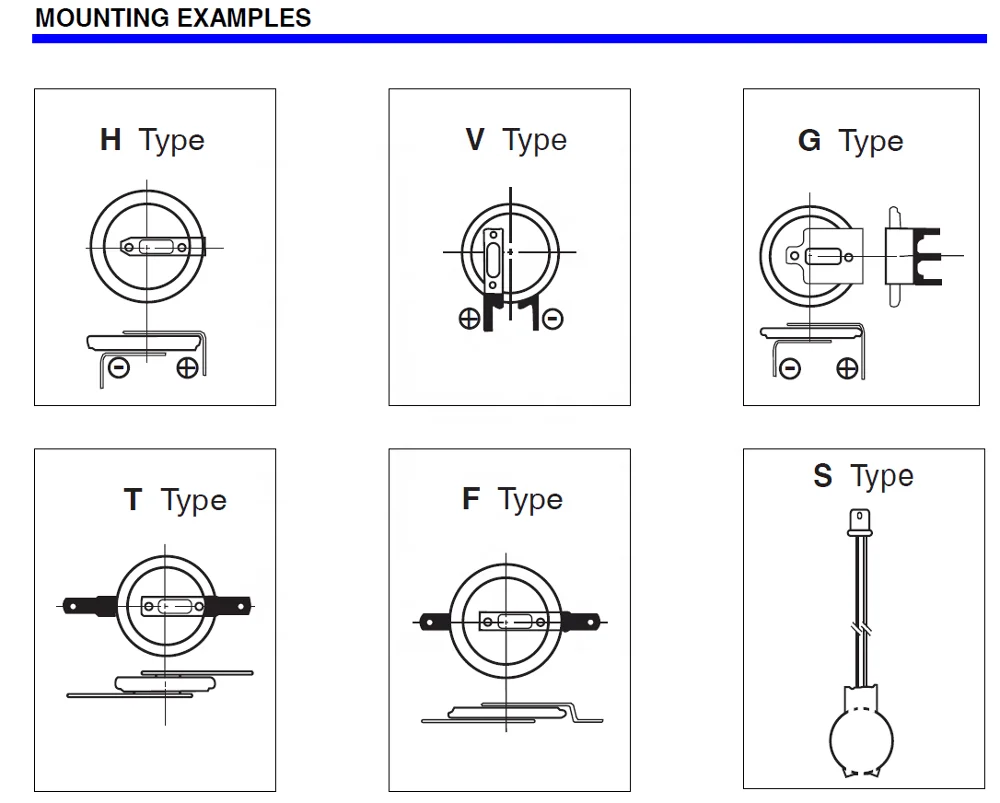 MOUNTING EXAMPLES

H Type

⊖ ⊕

V Type

⊕ ⊖

G Type

⊖ ⊕

T Type

F Type

S Type