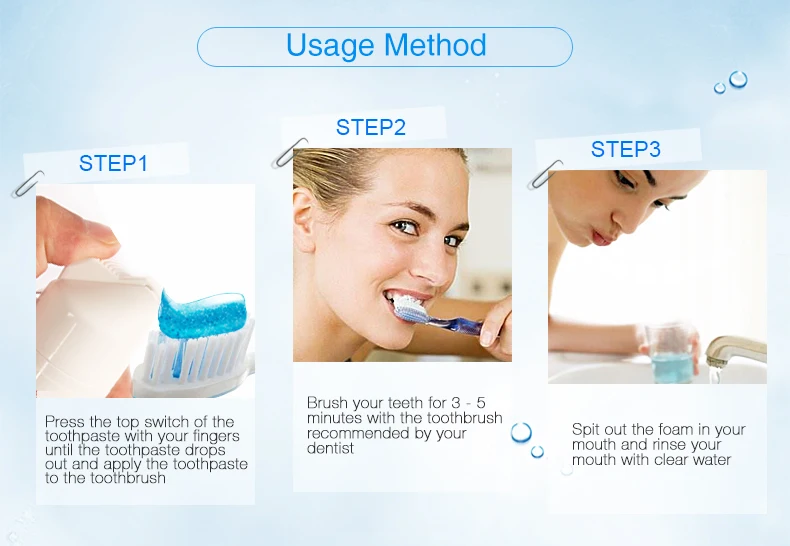 Usage Method

STEP1

Press the top switch of the toothpaste with your fingers until the toothpaste drops out and apply the toothpaste to the toothbrush

STEP2

Brush your teeth for 3 - 5 minutes with the toothbrush recommended by your dentist

STEP3

Spit out the foam in your mouth and rinse your mouth with clear water