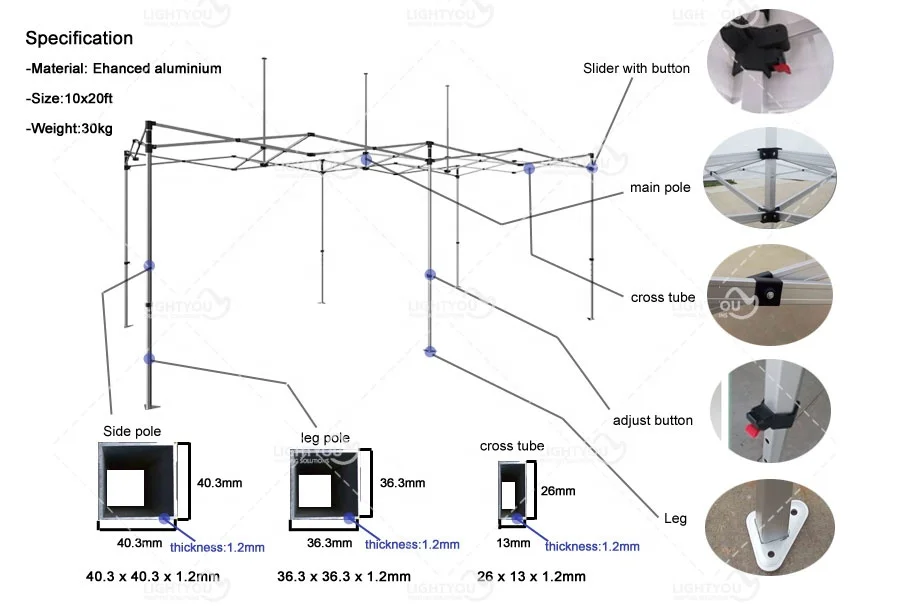 Specification

-Material: Ehanced aluminium

-Size:10x20ft

-Weight:30kg

Slider with button

main pole

cross tube

adjust button

Leg

Side pole

40.3mm

40.3mm

thickness:1.2mm

40.3 x 40.3 x 1.2mm

leg pole

36.3mm

36.3mm

thickness:1.2mm

36.3 x 36.3 x 1.2mm

cross tube

26mm

13mm

thickness:1.2mm

26 x 13 x 1.2mm

LIGHTYOU