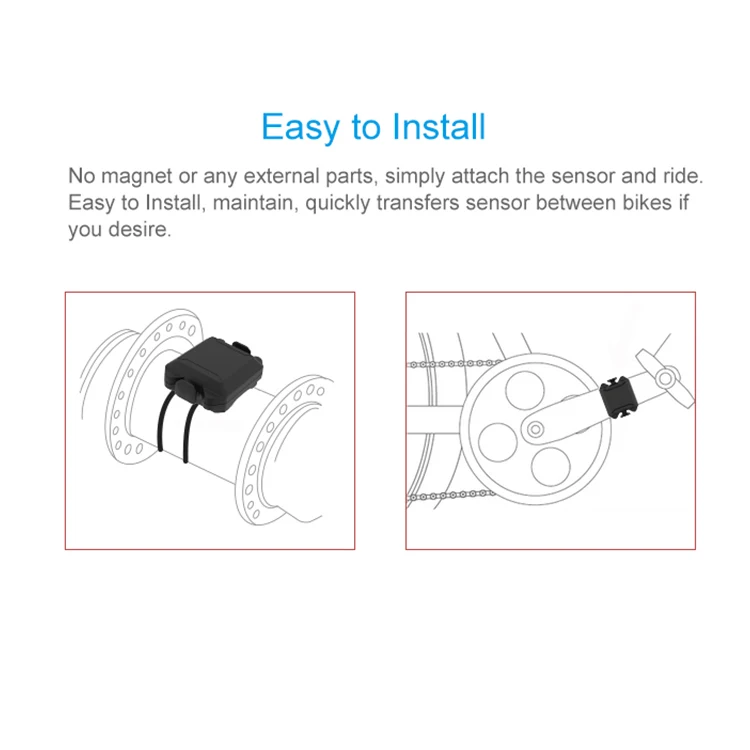 Easy to Install

No magnet or any external parts, simply attach the sensor and ride. Easy to Install, maintain, quickly transfers sensor between bikes if you desire.