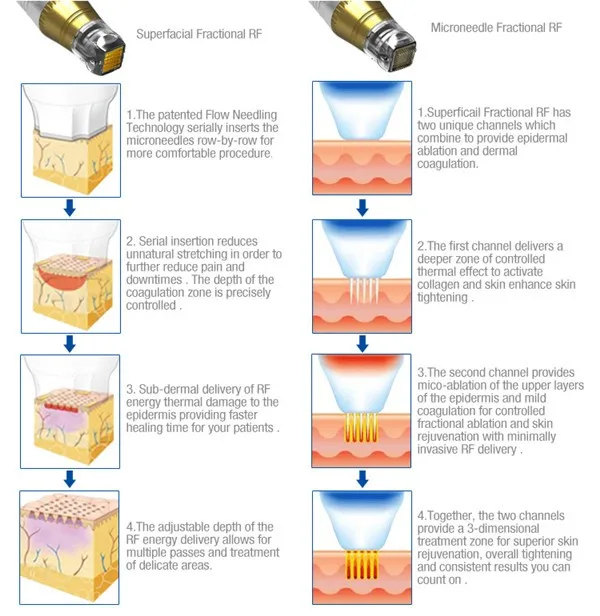 Superfacial Fractional RF

1.The patented Flow Needling Technology serially inserts the microneedles row-by-row for more comfortable procedure.

2. Serial insertion reduces unnatural stretching in order to further reduce pain and downtimes . The depth of the coagulation zone is precisely controlled .

3. Sub-dermal delivery of RF energy thermal damage to the epidermis providing faster healing time for your patients .

4.The adjustable depth of the RF energy delivery allows for multiple passes and treatment of delicate areas.

Microneedle Fractional RF

1.Superficail Fractional RF has two unique channels which combine to provide epidermal ablation and dermal coagulation.

2.The first channel delivers a deeper zone of controlled thermal effect to activate collagen and skin enhance skin tightening .

3.The second channel provides mico-ablation of the upper layers of the epidermis and mild coagulation for controlled fractional ablation and skin rejuvenation with minimally invasive RF delivery .

4.Together, the two channels provide a 3-dimensional treatment zone for superior skin rejuvenation, overall tightening and consistent results you can count on .