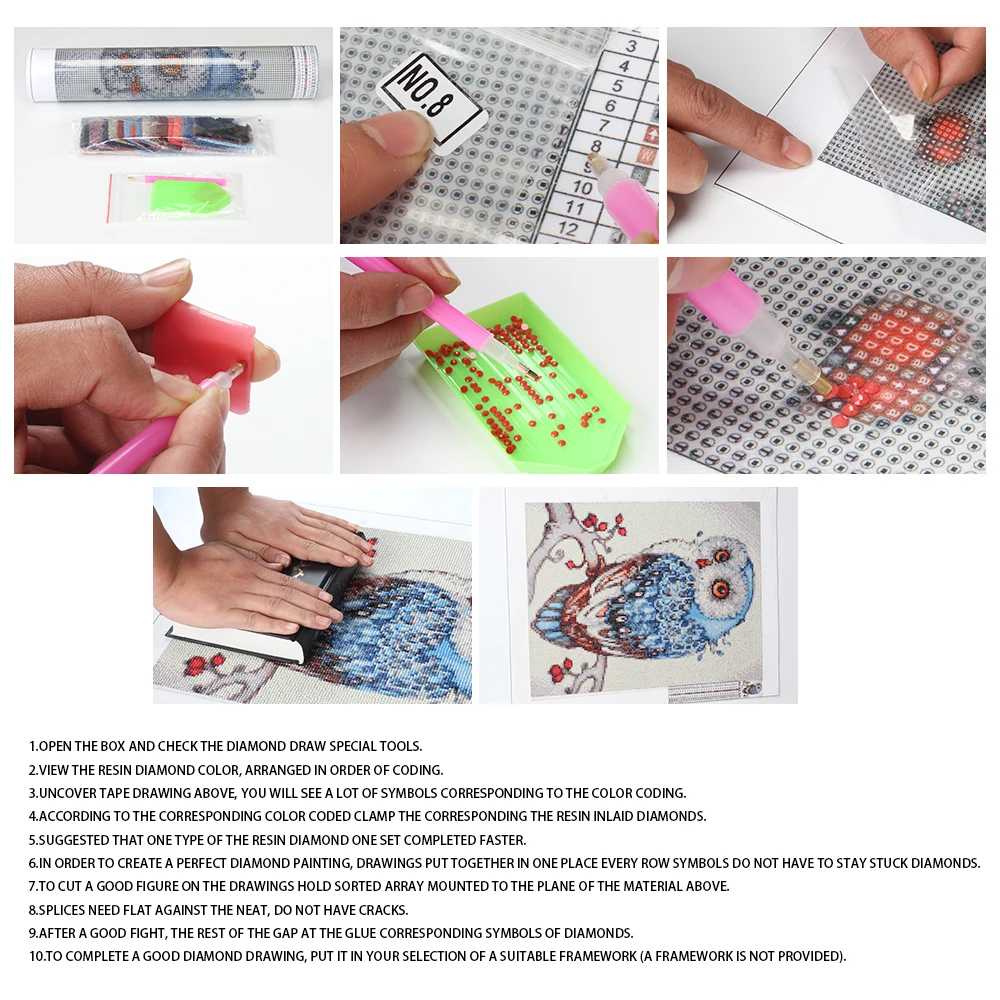 NO.8

3
4
5
6
7
8
9
10
11
12

1.OPEN THE BOX AND CHECK THE DIAMOND DRAW SPECIAL TOOLS.
2.VIEW THE RESIN DIAMOND COLOR, ARRANGED IN ORDER OF CODING.
3.UNCOVER TAPE DRAWING ABOVE, YOU WILL SEE A LOT OF SYMBOLS CORRESPONDING TO THE COLOR CODING.
4.ACCORDING TO THE CORRESPONDING COLOR CODED CLAMP THE CORRESPONDING THE RESIN INLAID DIAMONDS.
5.SUGGESTED THAT ONE TYPE OF THE RESIN DIAMOND ONE SET COMPLETED FASTER.
6.IN ORDER TO CREATE A PERFECT DIAMOND PAINTING, DRAWINGS PUT TOGETHER IN ONE PLACE EVERY ROW SYMBOLS DO NOT HAVE TO STAY STUCK DIAMONDS.
7.TO CUT A GOOD FIGURE ON THE DRAWINGS HOLD SORTED ARRAY MOUNTED TO THE PLANE OF THE MATERIAL ABOVE.
8.SPLICES NEED FLAT AGAINST THE NEAT, DO NOT HAVE CRACKS.
9.AFTER A GOOD FIGHT, THE REST OF THE GAP AT THE GLUE CORRESPONDING SYMBOLS OF DIAMONDS.
10.TO COMPLETE A GOOD DIAMOND DRAWING, PUT IT IN YOUR SELECTION OF A SUITABLE FRAMEWORK (A FRAMEWORK IS NOT PROVIDED).