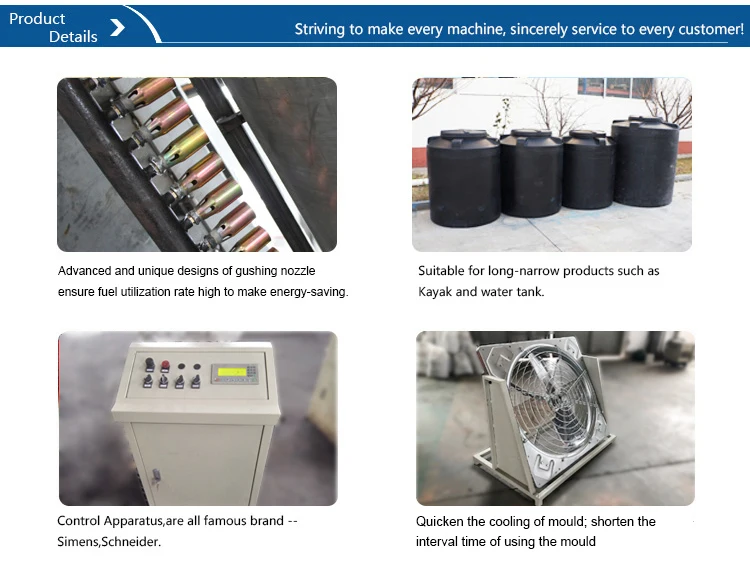 Product Details

Striving to make every machine, sincerely service to every customer!

Advanced and unique designs of gushing nozzle ensure fuel utilization rate high to make energy-saving.

Suitable for long-narrow products such as Kayak and water tank.

Control Apparatus,are all famous brand -- Simens,Schneider.

Quicken the cooling of mould; shorten the interval time of using the mould