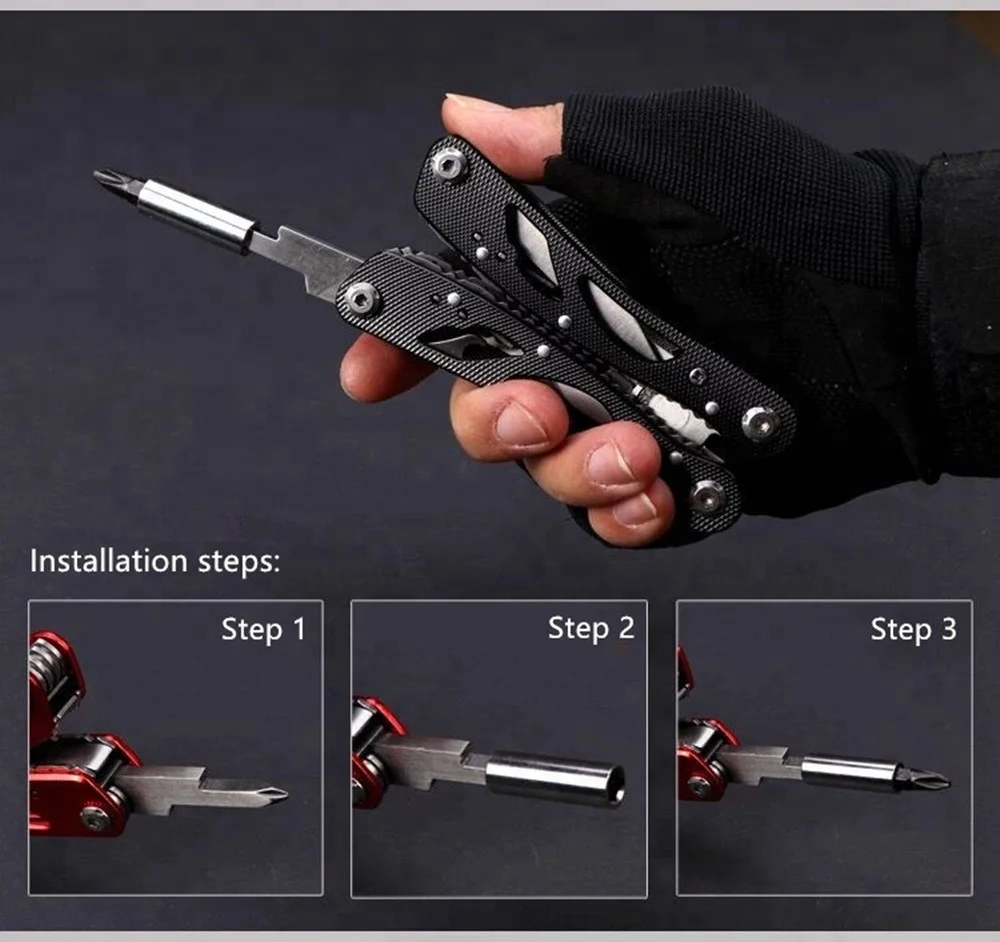 Installation steps:

Step 1

Step 2

Step 3