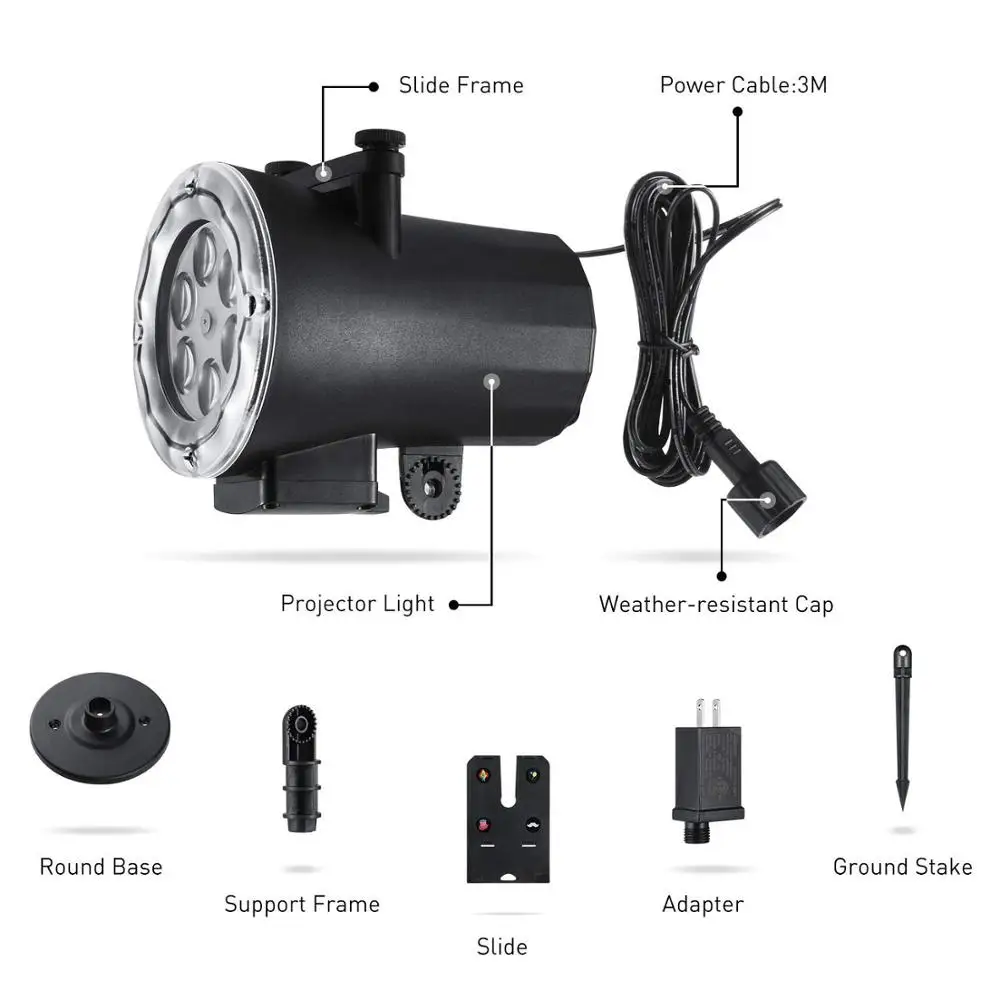 Slide Frame

Power Cable:3M

Projector Light

Weather-resistant Cap

Round Base

Support Frame

Slide

Adapter

Ground Stake