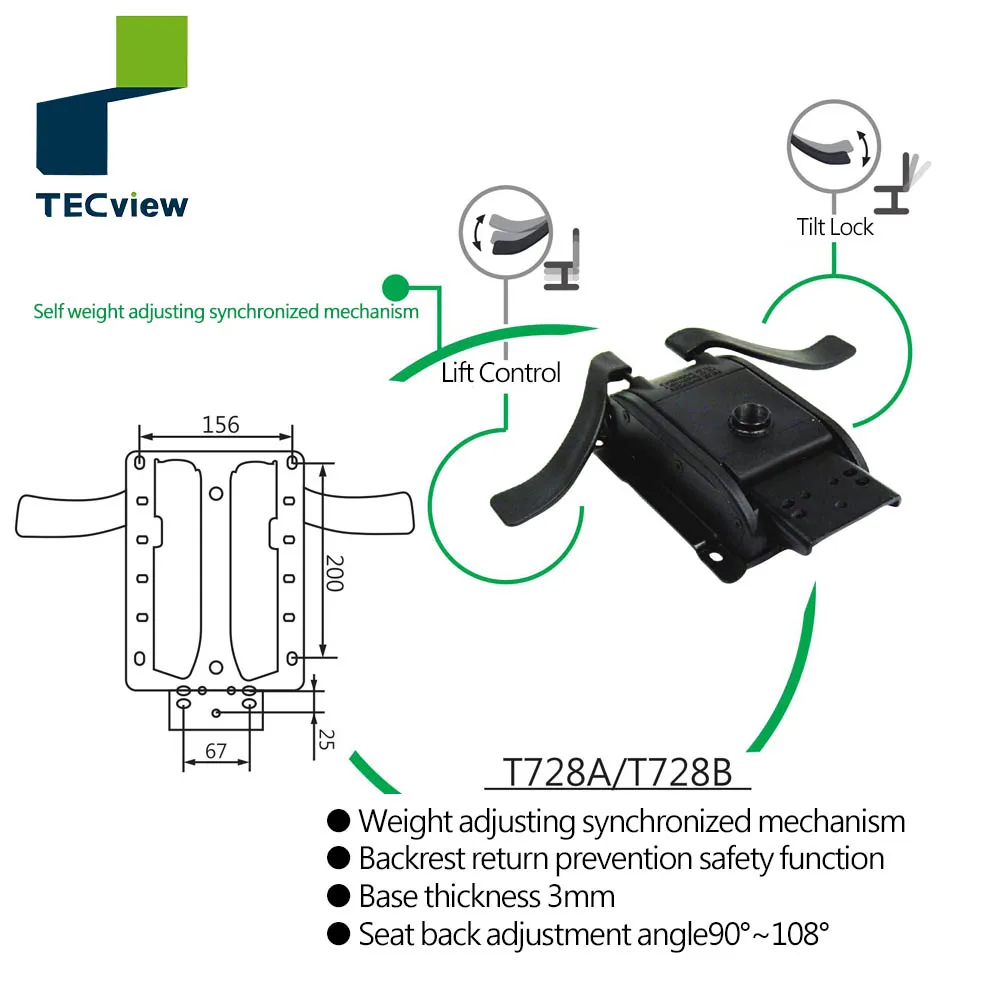 TECview

Self weight adjusting synchronized mechanism

Lift Control

Tilt Lock

156

200

25

67

T728A/T728B

● Weight adjusting synchronized mechanism
● Backrest return prevention safety function
● Base thickness 3mm
● Seat back adjustment angle90°~108°