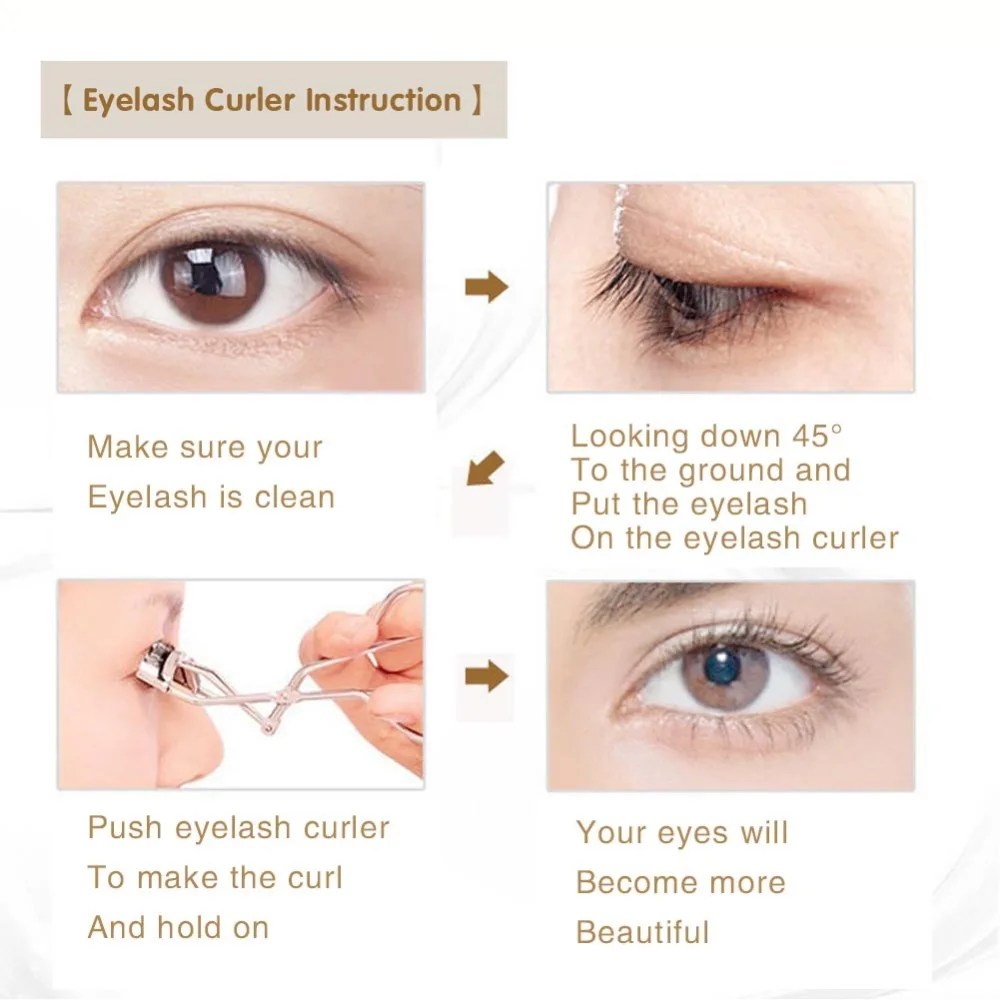 【 Eyelash Curler Instruction 】

Make sure your Eyelash is clean

Looking down 45° To the ground and Put the eyelash On the eyelash curler

Push eyelash curler To make the curl And hold on

Your eyes will Become more Beautiful