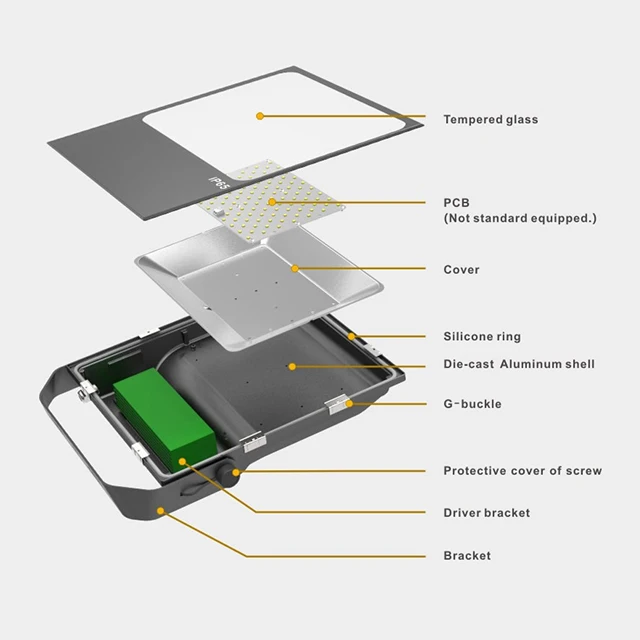 IP65

Tempered glass

PCB
(Not standard equipped.)

Cover

Silicone ring

Die-cast Aluminum shell

G-buckle

Protective cover of screw

Driver bracket

Bracket