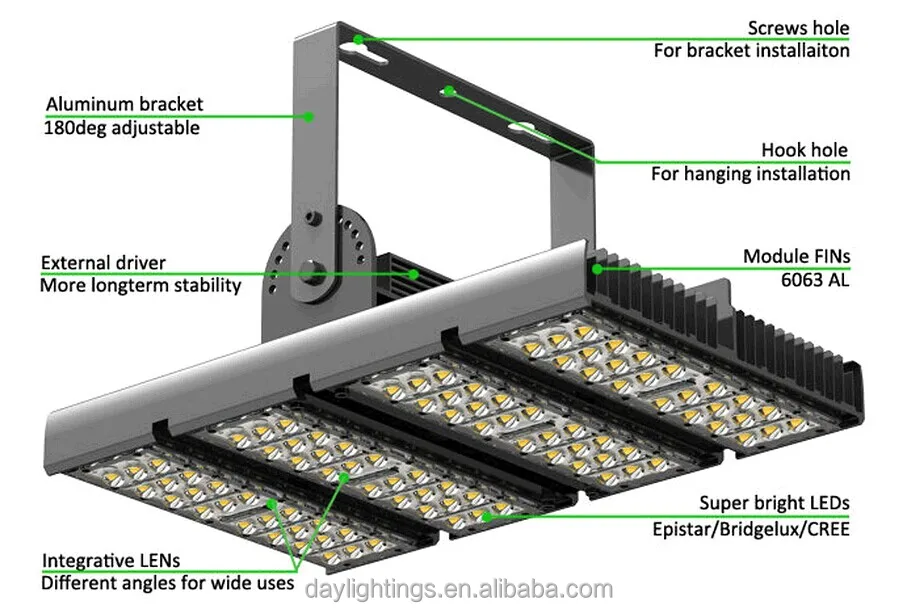 Screws hole
For bracket installaiton

Aluminum bracket
180deg adjustable

Hook hole
For hanging installation

External driver
More longterm stability

Module FINs
6063 AL

Super bright LEDs
Epistar/Bridgelux/CREE

Integrative LENs
Different angles for wide uses

daylightings.en.alibaba.com