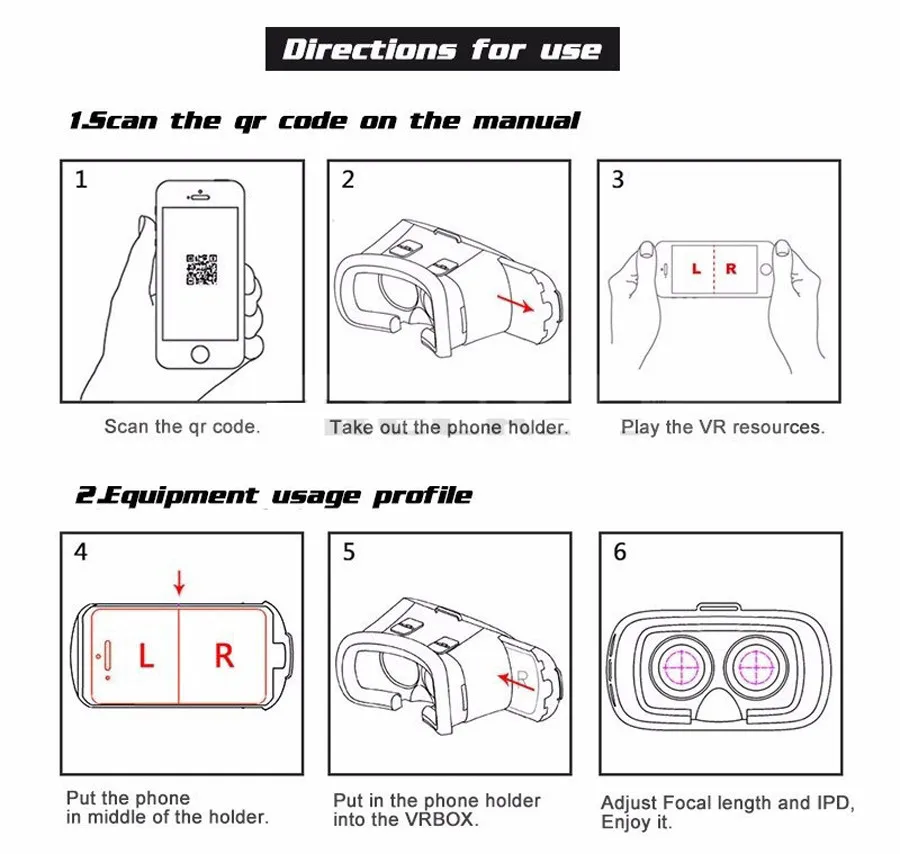 Directions for use

1.Scan the qr code on the manual

1

Scan the qr code.

2

Take out the phone holder.

3

L R

Play the VR resources.

2.Equipment usage profile

4

L R

Put the phone in middle of the holder.

5

R

Put in the phone holder into the VRBOX.

6

Adjust Focal length and IPD, Enjoy it.