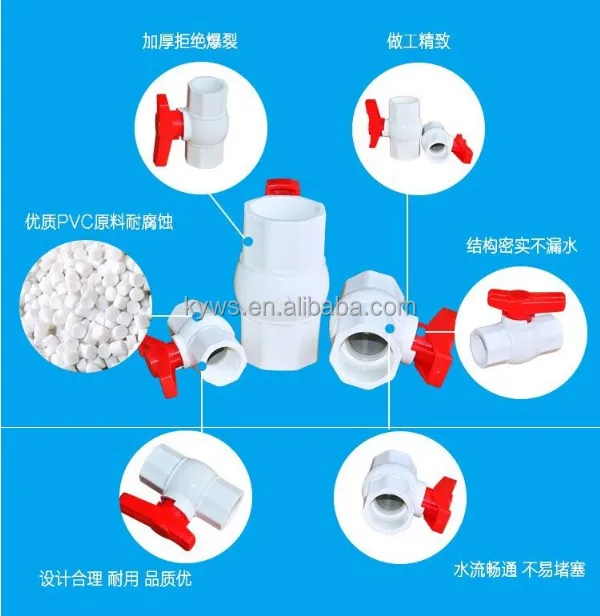 加厚拒绝爆裂

做工精致

优质PVC原料耐腐蚀

结构密实不漏水

kyws.en.alibaba.com

设计合理 耐用 品质优

水流畅通 不易堵塞