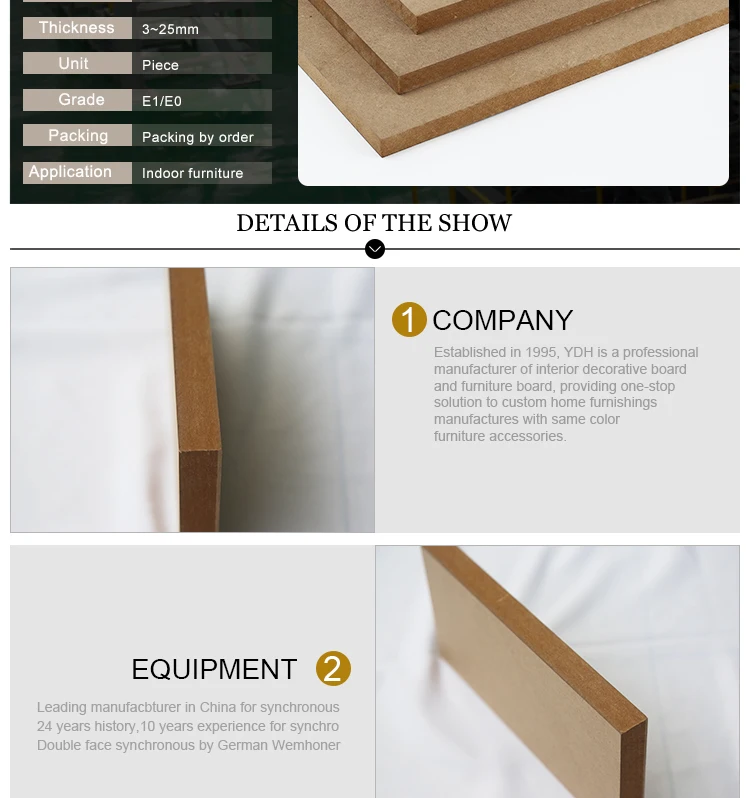 | Thickness | 3~25mm |
|---|---|
| Unit | Piece |
| Grade | E1/E0 |
| Packing | Packing by order |
| Application | Indoor furniture |

DETAILS OF THE SHOW

1 COMPANY

Established in 1995, YDH is a professional manufacturer of interior decorative board and furniture board, providing one-stop solution to custom home furnishings manufactures with same color furniture accessories.

EQUIPMENT 2

Leading manufacbturer in China for synchronous
24 years history,10 years experience for synchro
Double face synchronous by German Wemhoner