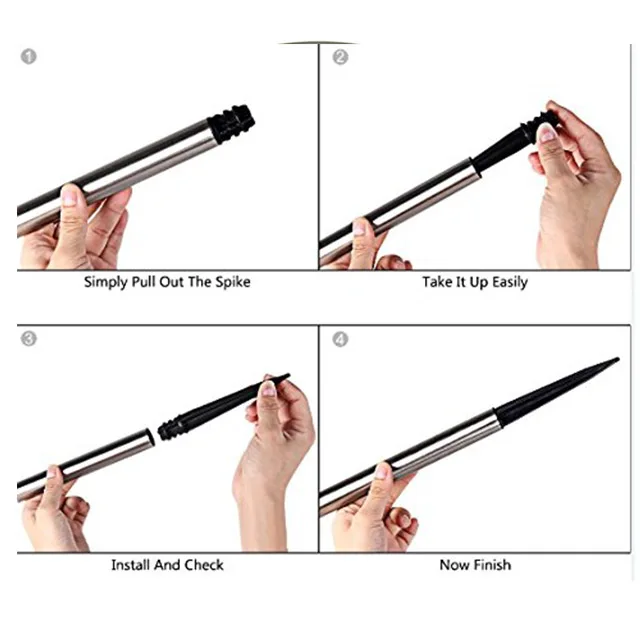 1

Simply Pull Out The Spike

2

Take It Up Easily

3

Install And Check

4

Now Finish