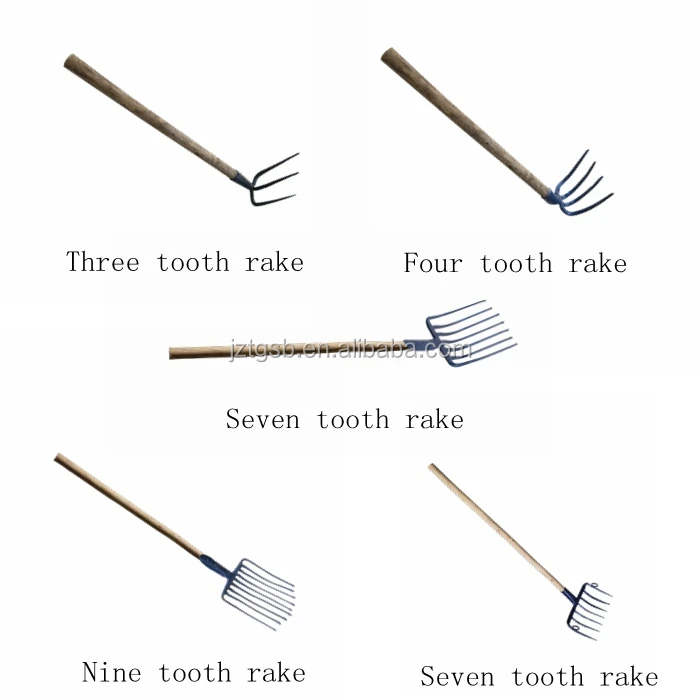 Three tooth rake

Four tooth rake

jztgsb.en.alibaba.com

Seven tooth rake

Nine tooth rake

Seven tooth rake