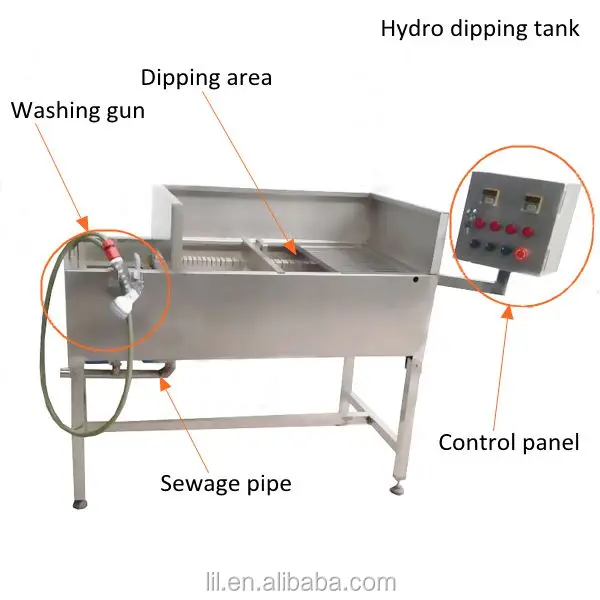 Hydro dipping tank

Dipping area

Washing gun

Control panel

Sewage pipe

lil.en.alibaba.com