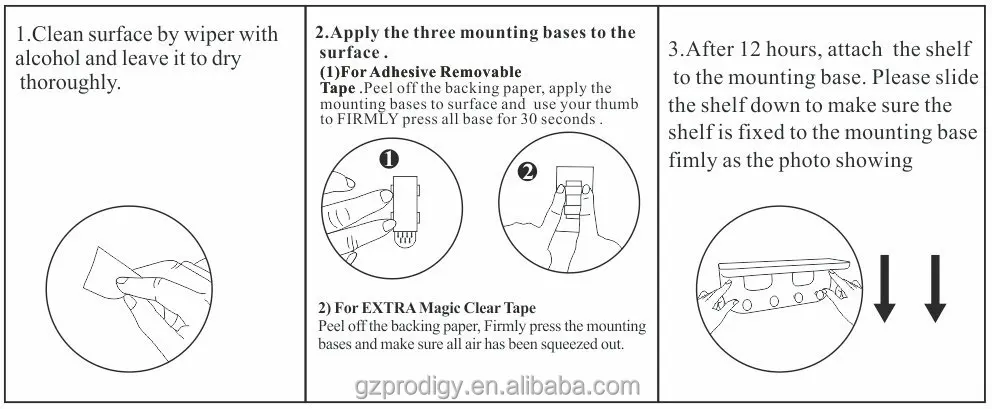 1.Clean surface by wiper with alcohol and leave it to dry thoroughly.

2.Apply the three mounting bases to the surface .

(1)For Adhesive Removable Tape .Peel off the backing paper, apply the mounting bases to surface and use your thumb to FIRMLY press all base for 30 seconds .

1

2

2) For EXTRA Magic Clear Tape
Peel off the backing paper, Firmly press the mounting bases and make sure all air has been squeezed out.

gzprodigy.en.alibaba.com

3.After 12 hours, attach the shelf to the mounting base. Please slide the shelf down to make sure the shelf is fixed to the mounting base fimly as the photo showing