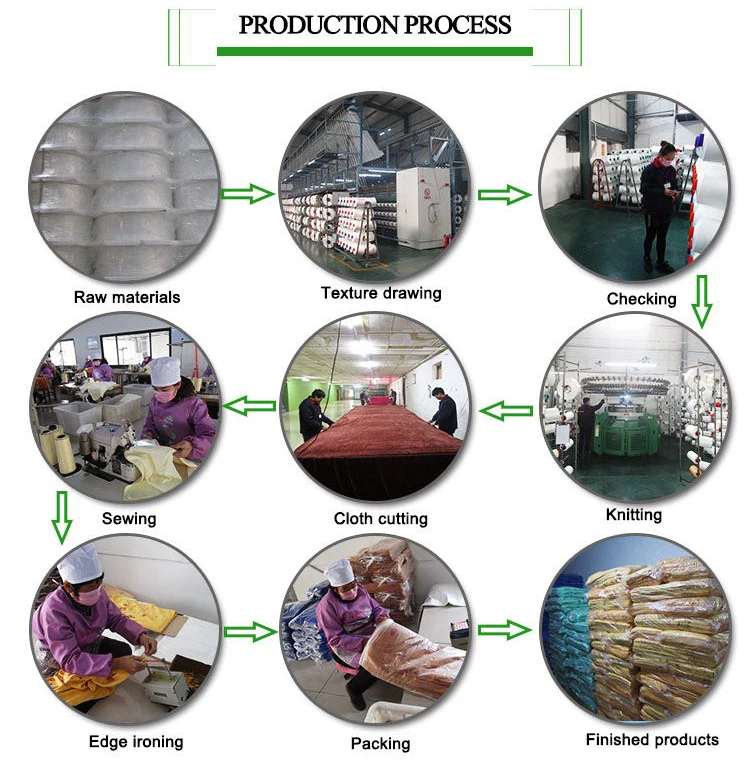 PRODUCTION PROCESS

Raw materials

Texture drawing

Checking

Knitting

Cloth cutting

Sewing

Edge ironing

Packing

Finished products