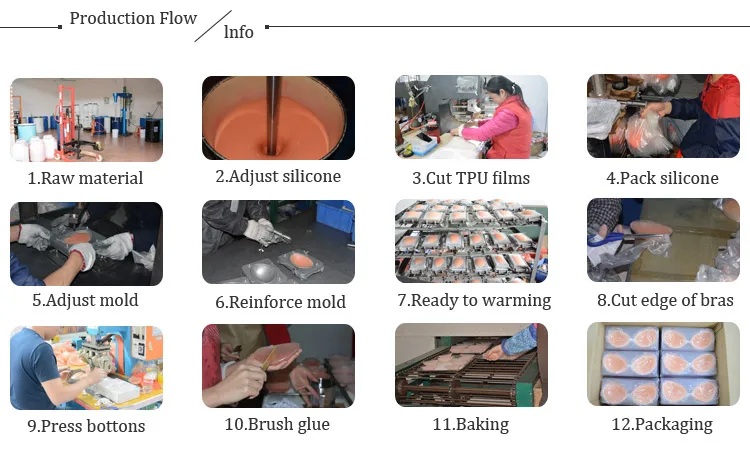 Production Flow lnfo

1.Raw material

2.Adjust silicone

3.Cut TPU films

4.Pack silicone

5.Adjust mold

6.Reinforce mold

7.Ready to warming

8.Cut edge of bras

9.Press bottons

10.Brush glue

11.Baking

12.Packaging