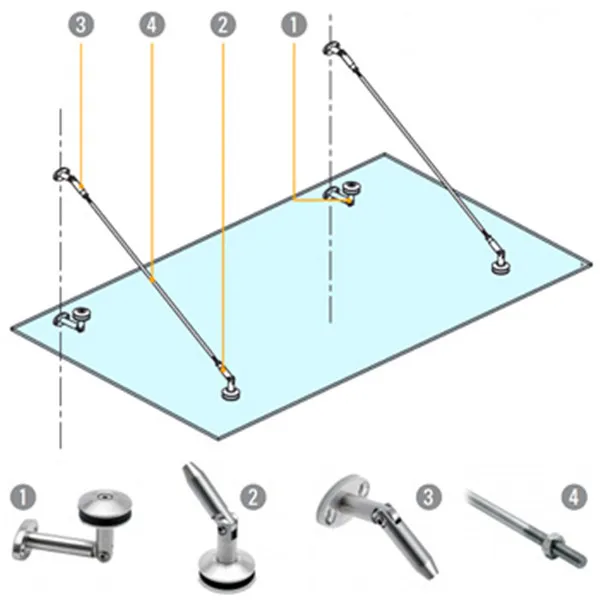 3
4
2
1
1
2
3
4