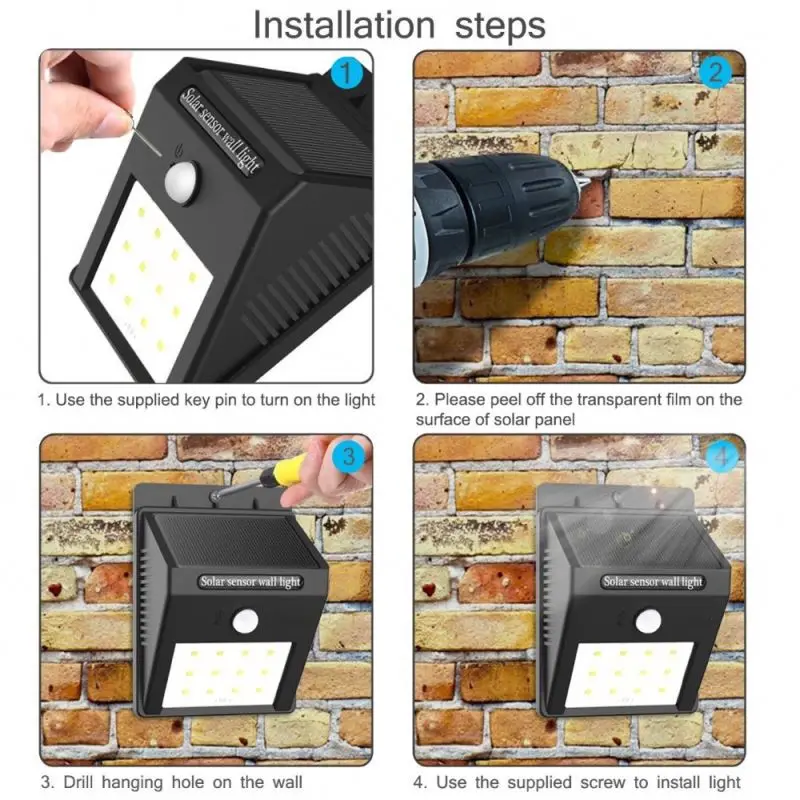 Installation steps

1

Solar sensor wall light

1. Use the supplied key pin to turn on the light

2

2. Please peel off the transparent film on the surface of solar panel

3

Solar sensor wall light

3. Drill hanging hole on the wall

4

Solar sensor wall light

4. Use the supplied screw to install light