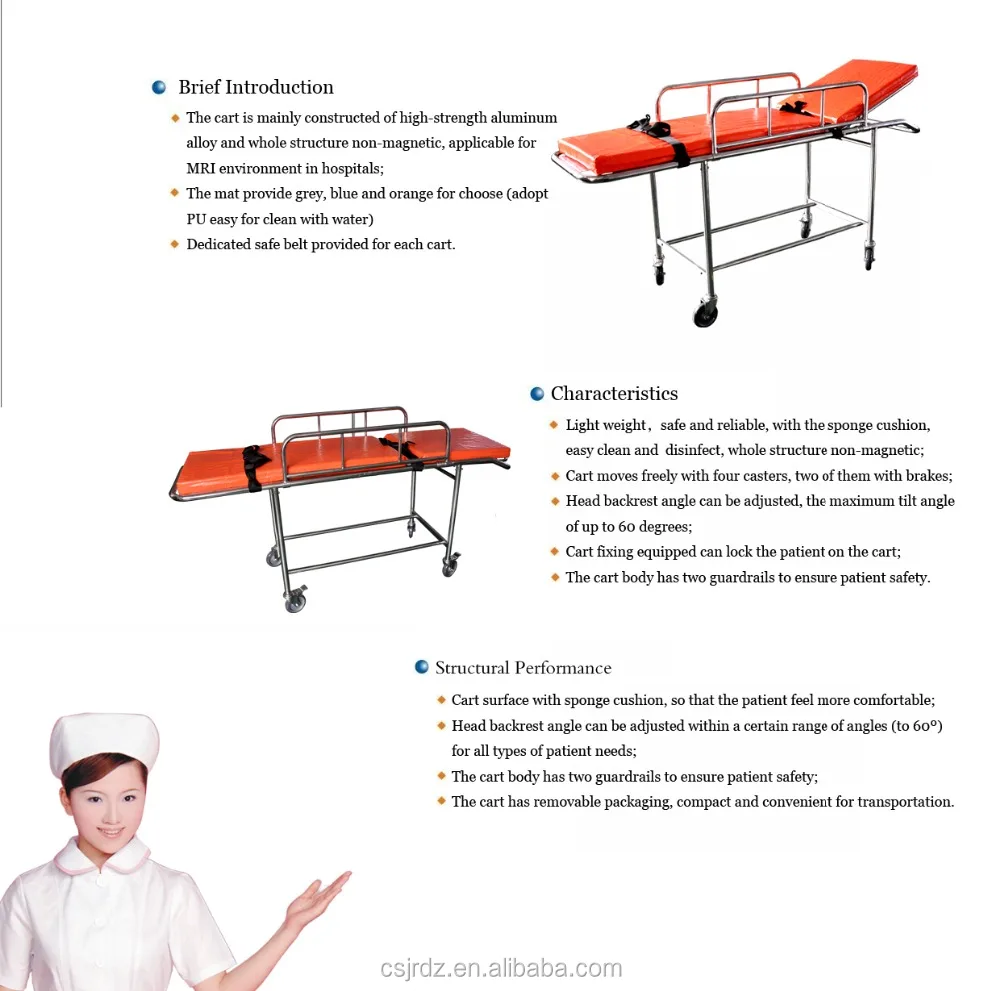 Brief Introduction

The cart is mainly constructed of high-strength aluminum alloy and whole structure non-magnetic, applicable for MRI environment in hospitals;

The mat provide grey, blue and orange for choose (adopt PU easy for clean with water)

Dedicated safe belt provided for each cart.

Characteristics

Light weight， safe and reliable, with the sponge cushion, easy clean and disinfect, whole structure non-magnetic;

Cart moves freely with four casters, two of them with brakes;

Head backrest angle can be adjusted, the maximum tilt angle of up to 60 degrees;

Cart fixing equipped can lock the patient on the cart;

The cart body has two guardrails to ensure patient safety.

Structural Performance

Cart surface with sponge cushion, so that the patient feel more comfortable;

Head backrest angle can be adjusted within a certain range of angles (to 60°) for all types of patient needs;

The cart body has two guardrails to ensure patient safety;

The cart has removable packaging, compact and convenient for transportation.

csjrdz.en.alibaba.com