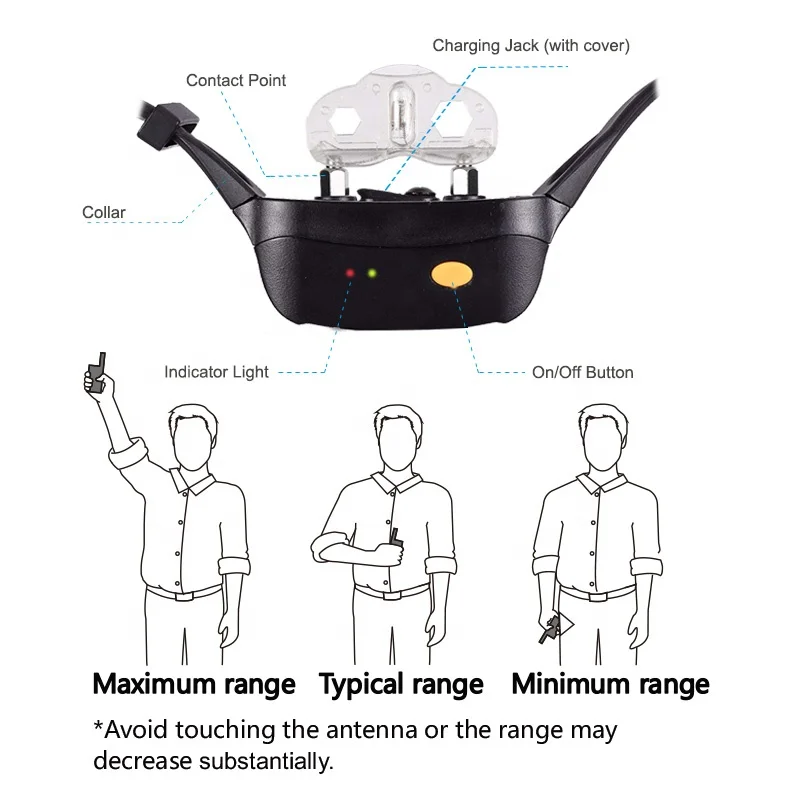 Charging Jack (with cover)

Contact Point

Collar

Indicator Light

On/Off Button

Maximum range Typical range Minimum range

*Avoid touching the antenna or the range may decrease substantially.