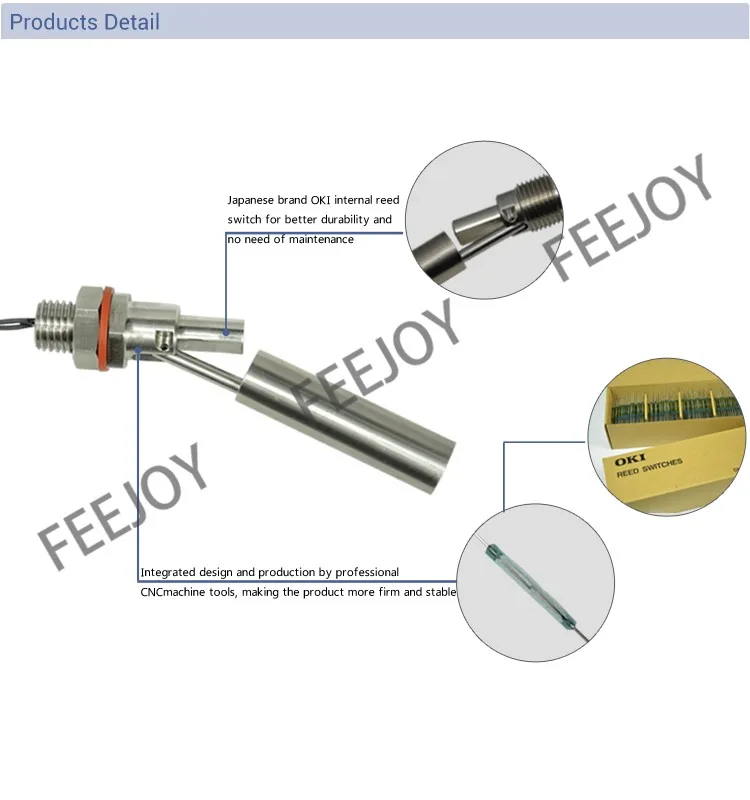 Products Detail

Japanese brand OKI internal reed switch for better durability and no need of maintenance

FEEJOY

FEEJOY

FEEJOY

OKI
REED SWITCHES

Integrated design and production by professional CNCmachine tools, making the product more firm and stable