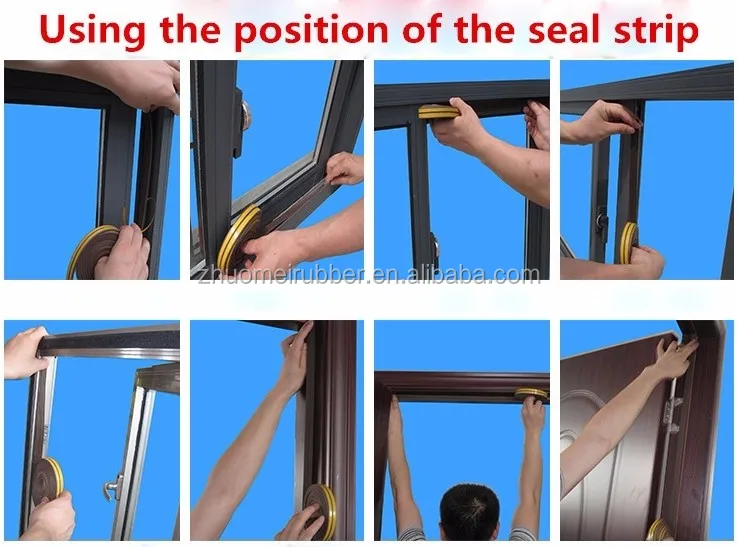 Using the position of the seal strip

zhuomeirubber.en.alibaba.com