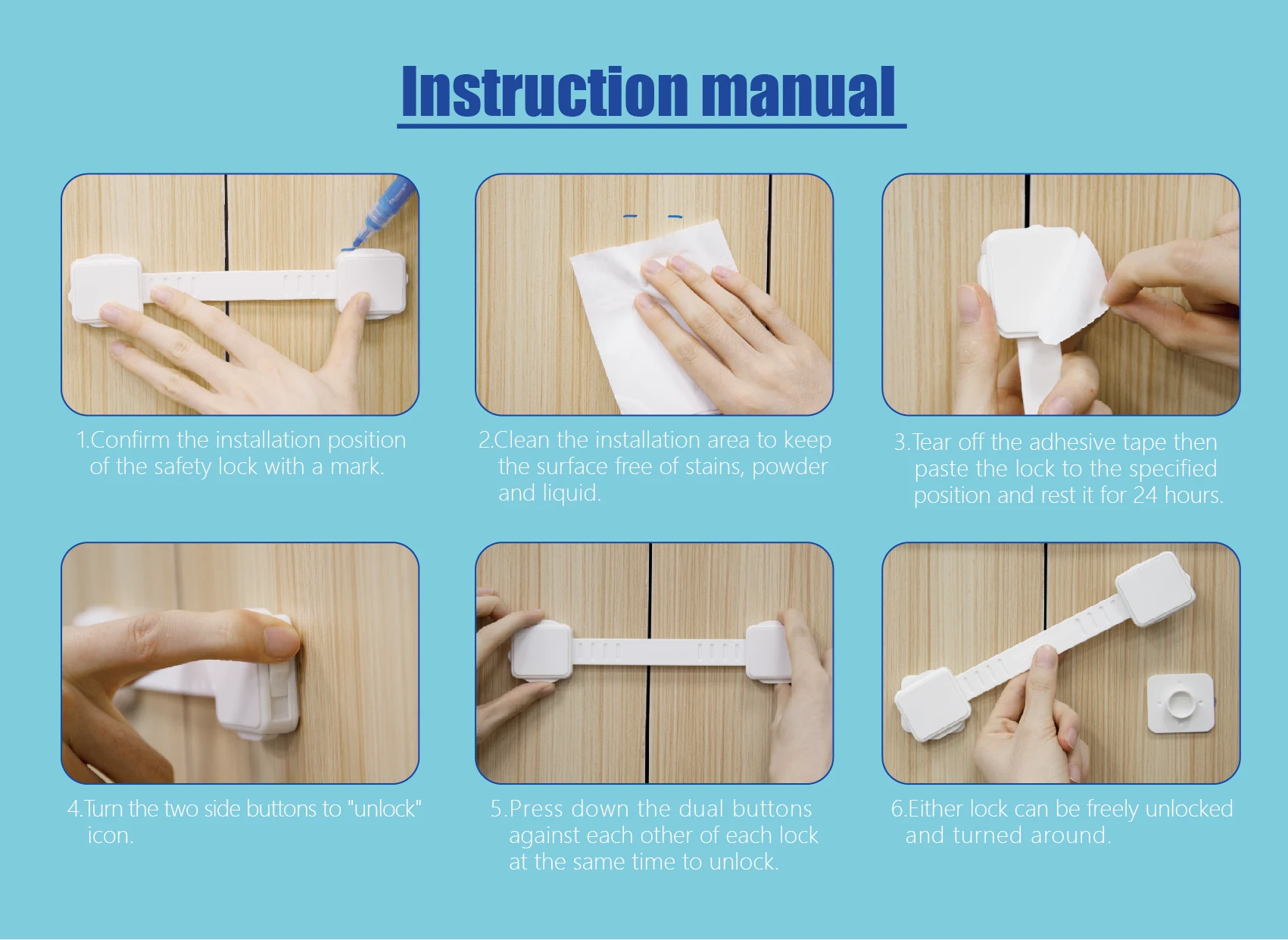 Instruction manual

1.Confirm the installation position of the safety lock with a mark.

2.Clean the installation area to keep the surface free of stains, powder and liquid.

3.Tear off the adhesive tape then paste the lock to the specified position and rest it for 24 hours.

4.Turn the two side buttons to "unlock" icon.

5.Press down the dual buttons against each other of each lock at the same time to unlock.

6.Either lock can be freely unlocked and turned around.