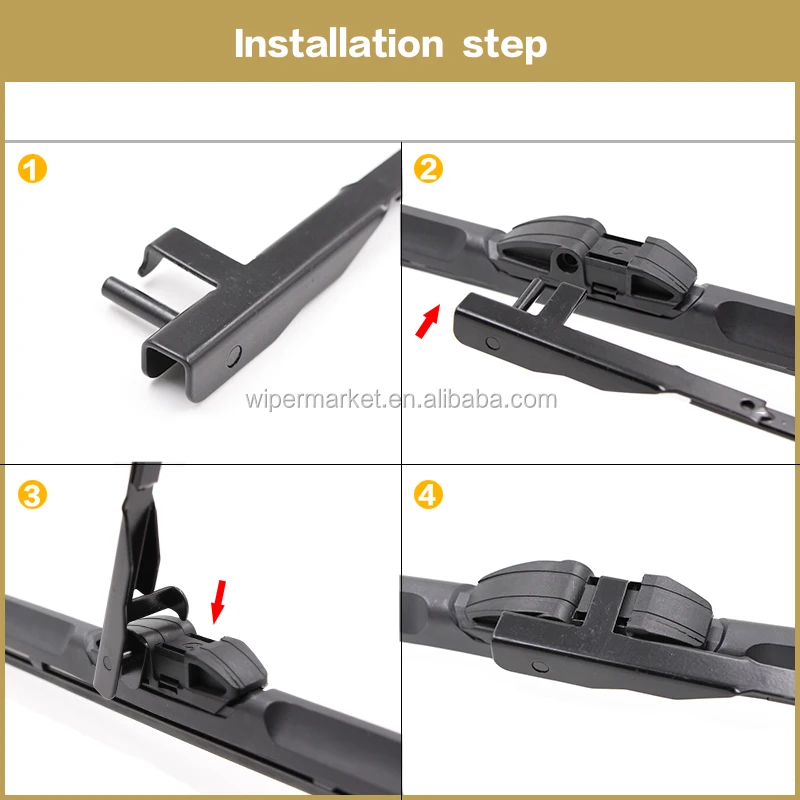 Installation step

1

2

wipermarket.en.alibaba.com

3

4