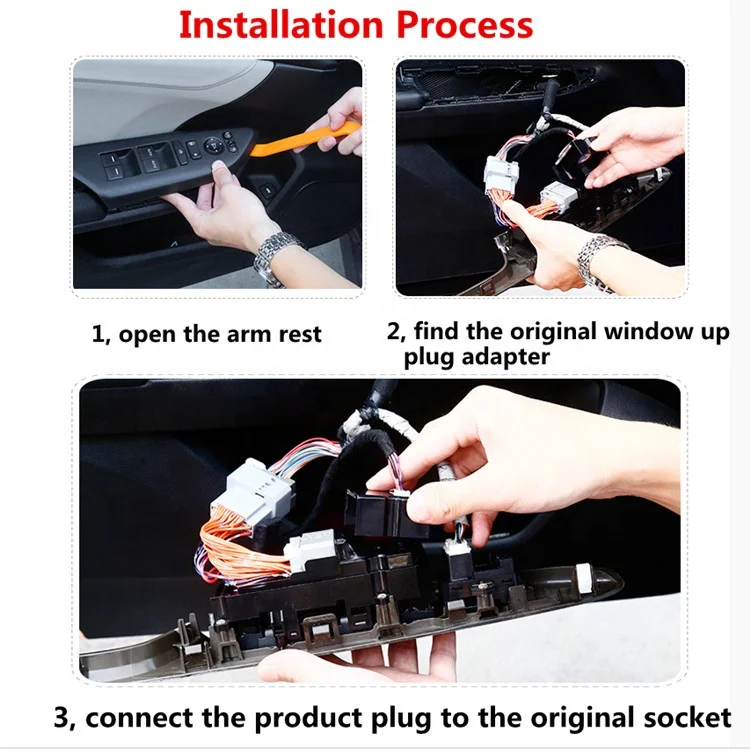 Installation Process

1, open the arm rest

2, find the original window up plug adapter

3, connect the product plug to the original socket