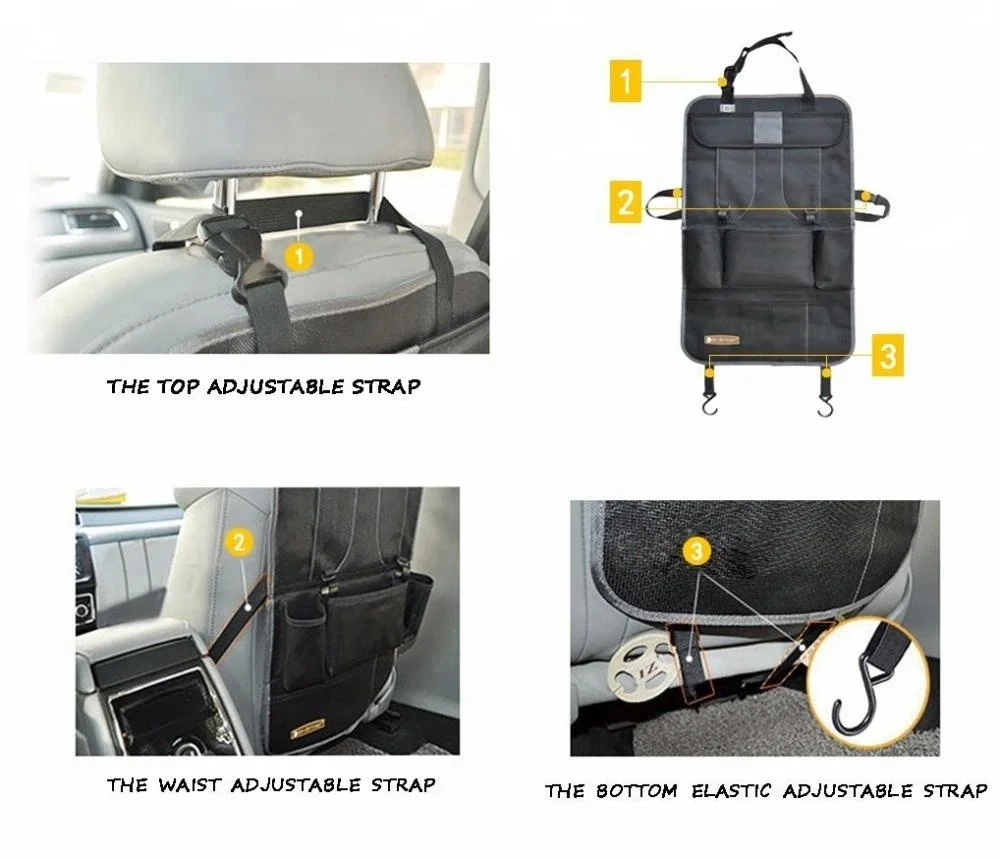 1

THE TOP ADJUSTABLE STRAP

1

2

3

2

THE WAIST ADJUSTABLE STRAP

3

THE BOTTOM ELASTIC ADJUSTABLE STRAP