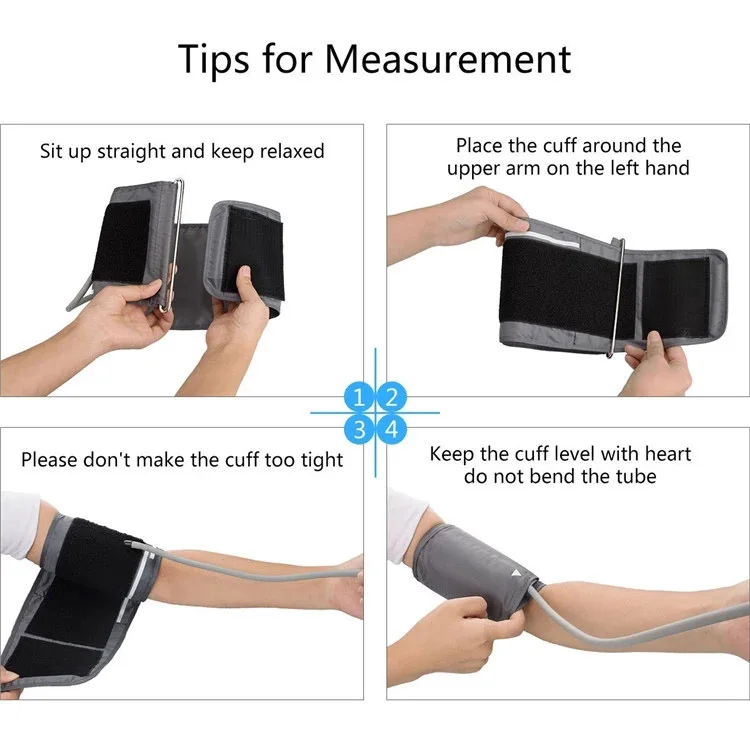 Tips for Measurement

Sit up straight and keep relaxed

Place the cuff around the upper arm on the left hand

1 2
3 4

Please don't make the cuff too tight

Keep the cuff level with heart do not bend the tube