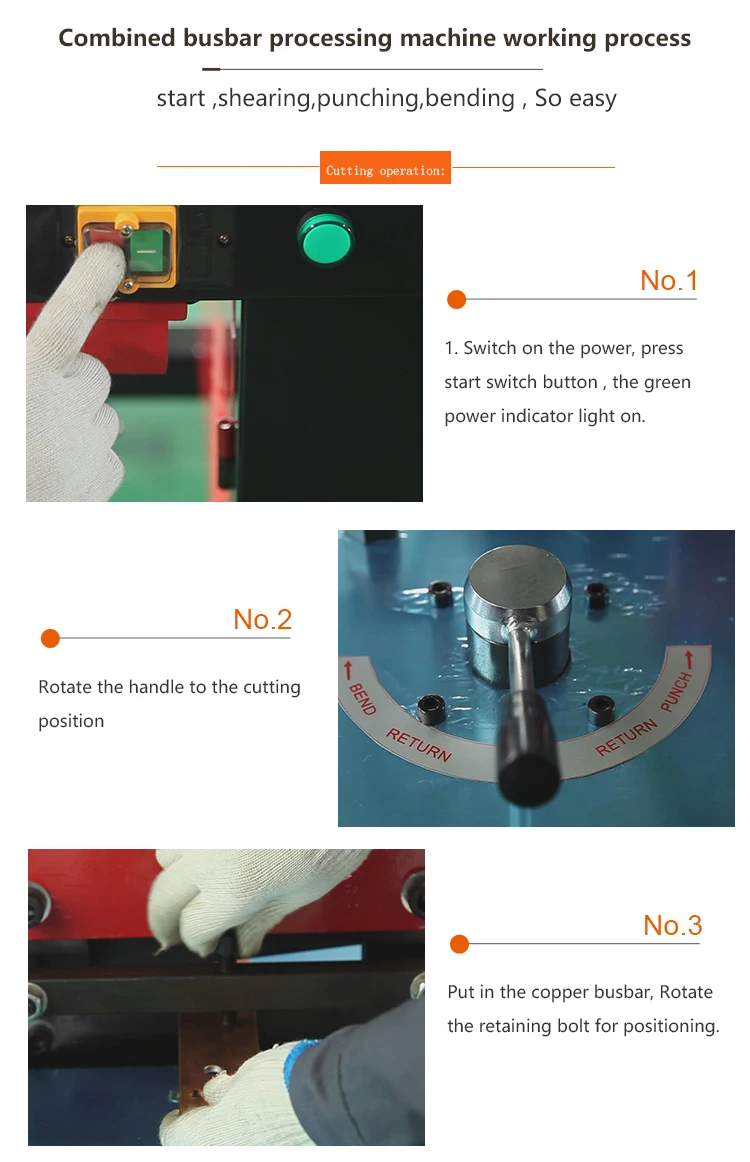 Combined busbar processing machine working process

start ,shearing,punching,bending , So easy

Cutting operation:

No.1

1. Switch on the power, press start switch button , the green power indicator light on.

No.2

Rotate the handle to the cutting position

BEND
RETURN
RETURN
PUNCH

No.3

Put in the copper busbar, Rotate the retaining bolt for positioning.