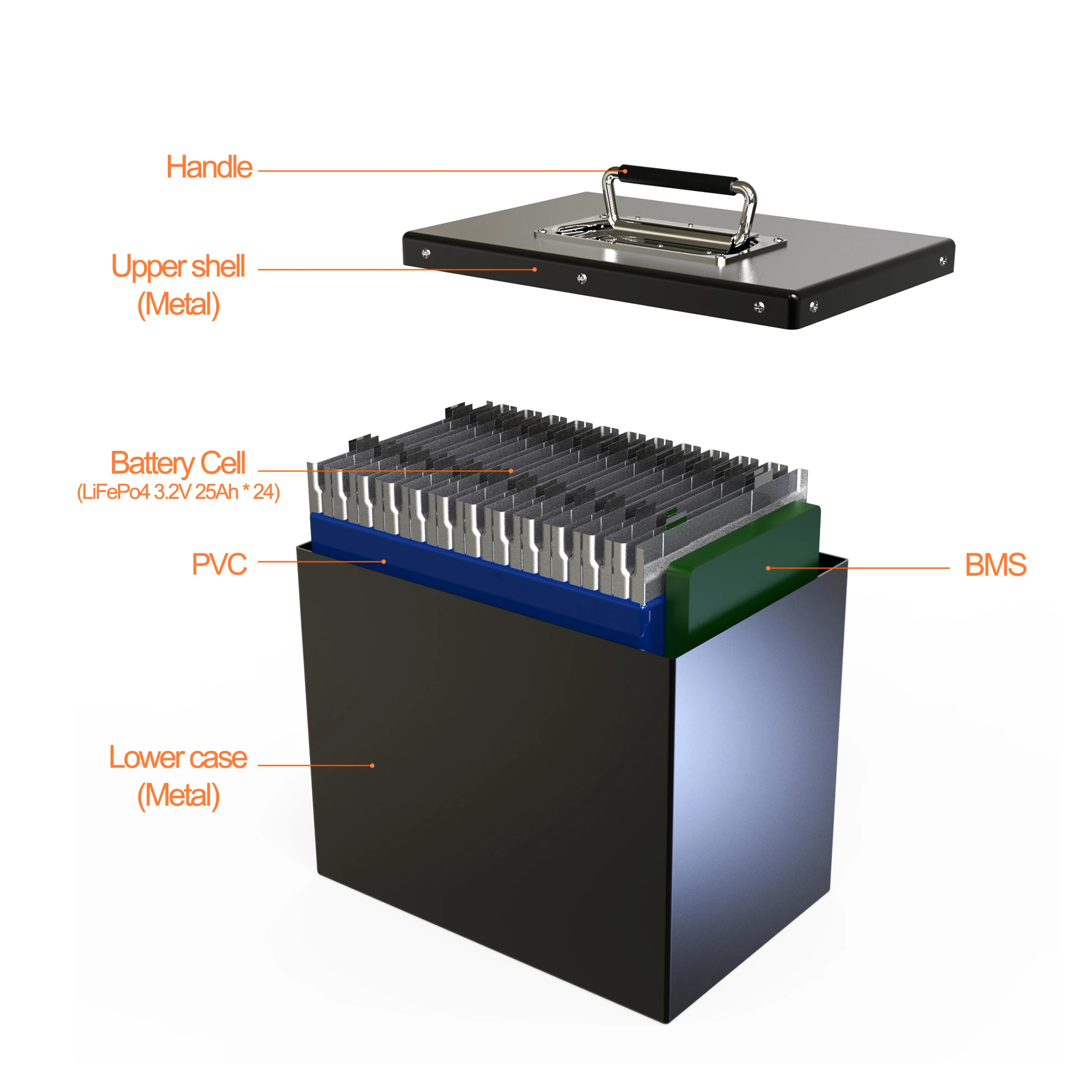 Handle

Upper shell
(Metal)

Battery Cell
(LiFePo4 3.2V 25Ah * 24)

PVC

BMS

Lower case
(Metal)