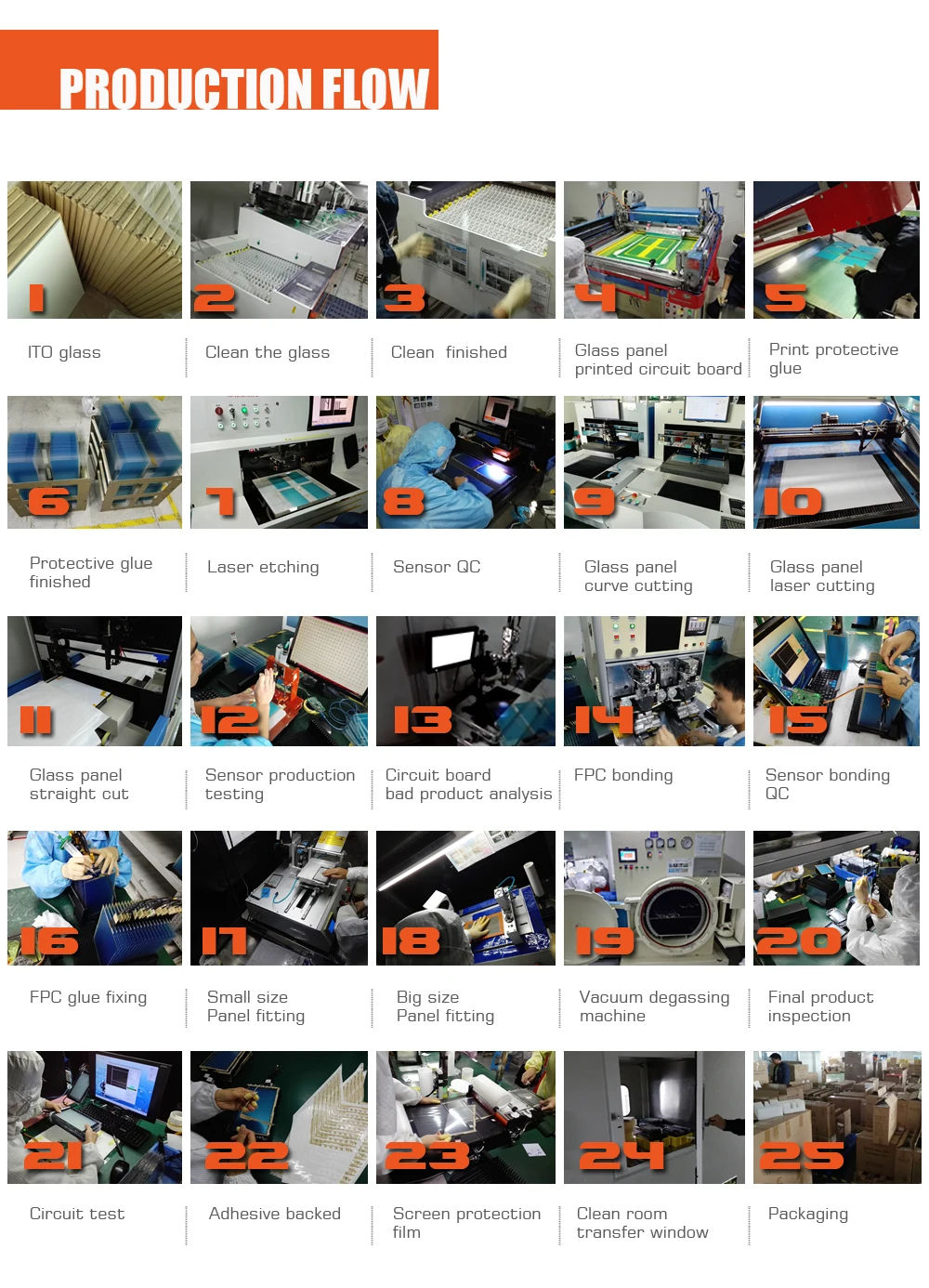 PRODUCTION FLOW

1
ITO glass

2
Clean the glass

3
Clean finished

4
Glass panel printed circuit board

5
Print protective glue

6
Protective glue finished

7
Laser etching

8
Sensor QC

9
Glass panel curve cutting

10
Glass panel laser cutting

11
Glass panel straight cut

12
Sensor production testing

13
Circuit board bad product analysis

14
FPC bonding

15
Sensor bonding QC

16
FPC glue fixing

17
Small size Panel fitting

18
Big size Panel fitting

19
Vacuum degassing machine

20
Final product inspection

21
Circuit test

22
Adhesive backed

23
Screen protection film

24
Clean room transfer window

25
Packaging